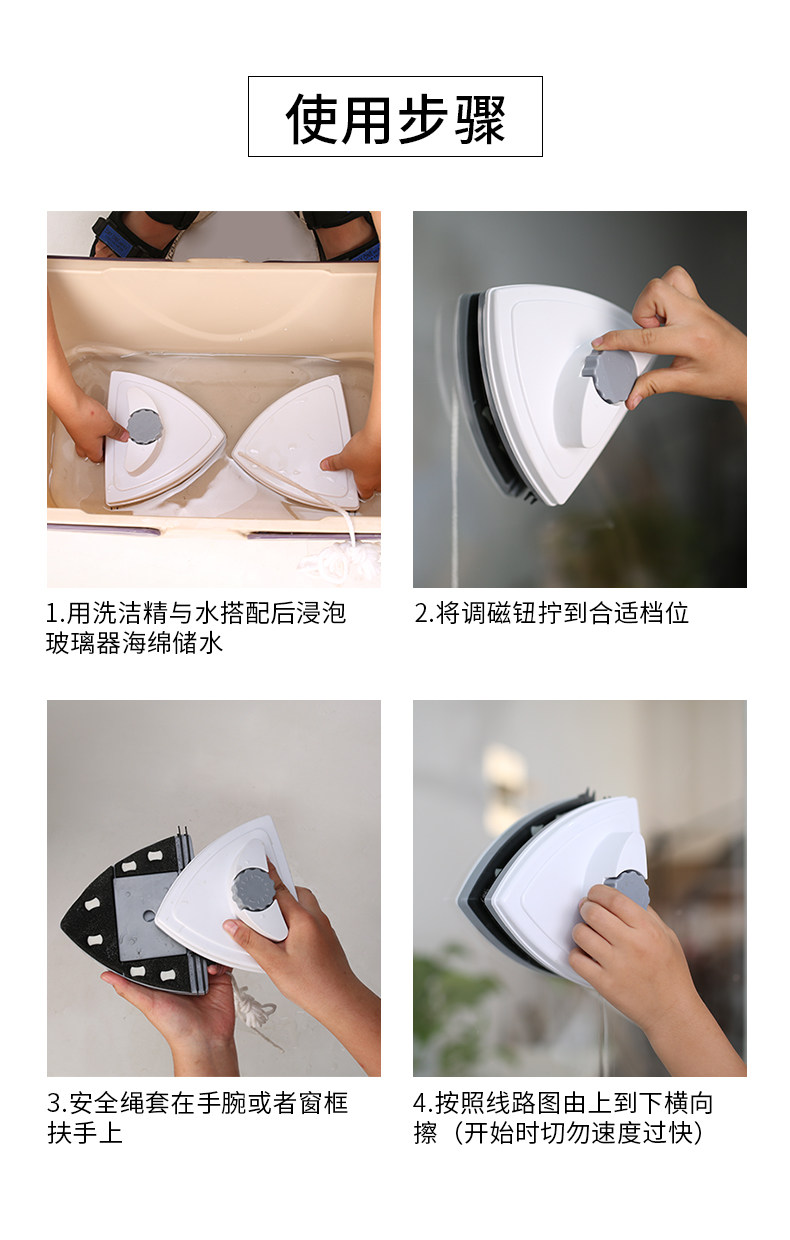 使用步骤

1.用洗洁精与水搭配后浸泡玻璃器海绵储水

2.将调磁钮拧到合适档位

3.安全绳套在手腕或者窗框扶手上

4.按照线路图由上到下横向擦（开始时切勿速度过快）