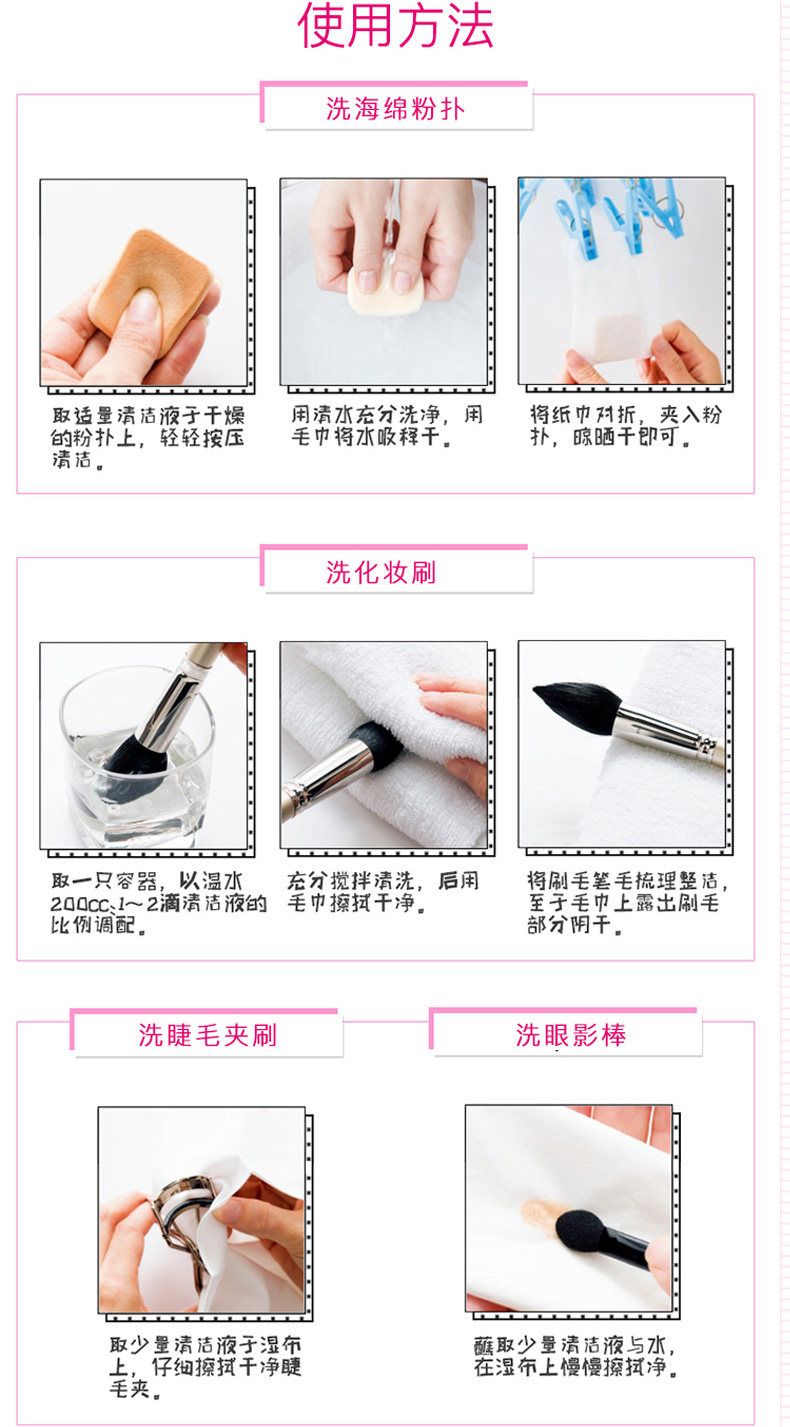 使用方法

洗海绵粉扑

取适量清洁液于干燥的粉扑上，轻轻按压清洁。

用清水充分洗净，用毛巾将水吸释干。

将纸巾对折，夹入粉扑，晾晒干即可。

洗化妆刷

取一只容器，以温水200cc、1～2滴清洁液的比例调配。

充分搅拌清洗，后用毛巾擦拭干净。

将刷毛笔毛梳理整洁，至于毛巾上露出刷毛部分阴干。

洗睫毛夹刷

取少量清洁液于湿布上，仔细擦拭干净睫毛夹。

洗眼影棒

蘸取少量清洁液与水，在湿布上慢慢擦拭净。