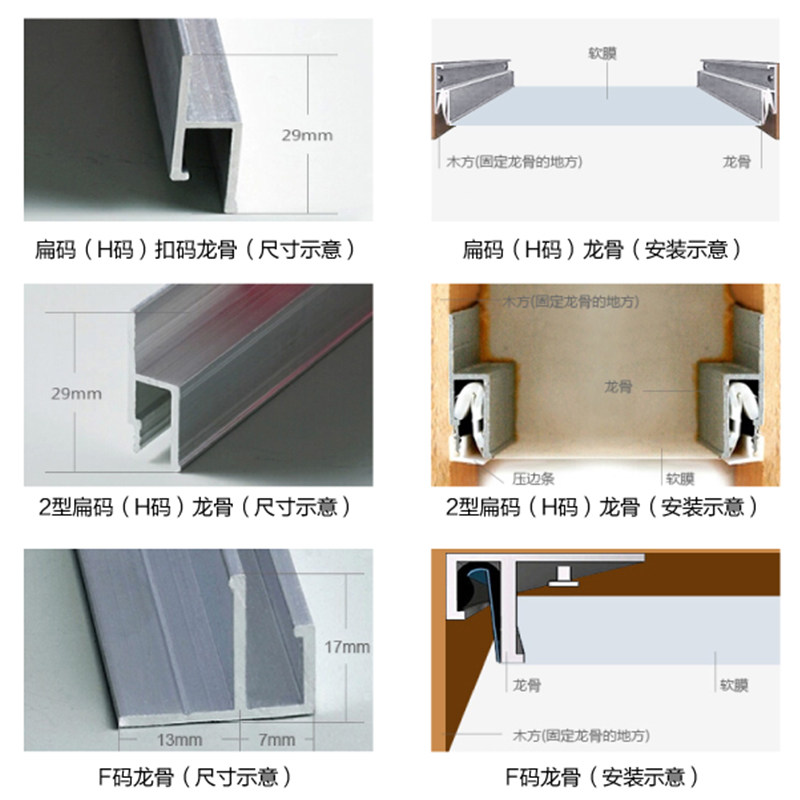 29mm

扁码（H码）扣码龙骨（尺寸示意）

软膜

木方(固定龙骨的地方)

龙骨

扁码（H码）龙骨（安装示意）

29mm

2型扁码（H码）龙骨（尺寸示意）

木方(固定龙骨的地方)

龙骨

压边条

软膜

2型扁码（H码）龙骨（安装示意）

17mm

13mm

7mm

F码龙骨（尺寸示意）

龙骨

软膜

木方(固定龙骨的地方)

F码龙骨（安装示意）