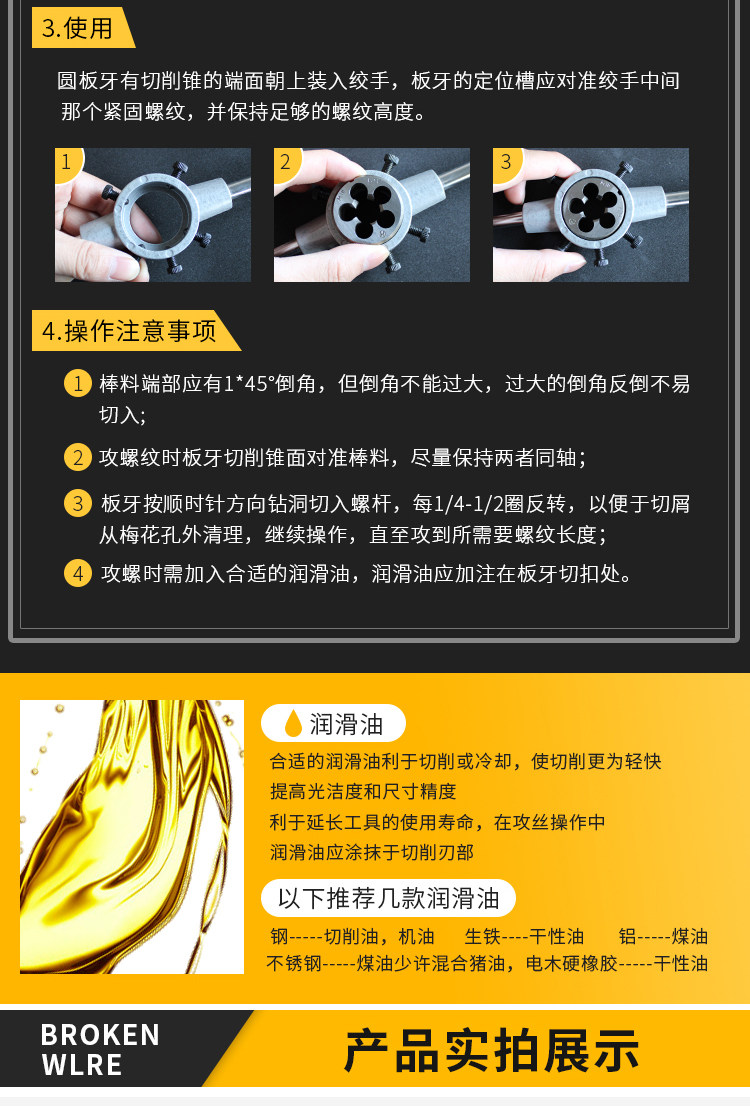 3.使用

圆板牙有切削锥的端面朝上装入绞手，板牙的定位槽应对准绞手中间那个紧固螺纹，并保持足够的螺纹高度。

1

2

3

4.操作注意事项

1 棒料端部应有1*45°倒角，但倒角不能过大，过大的倒角反倒不易切入；

2 攻螺纹时板牙切削锥面对准棒料，尽量保持两者同轴；

3 板牙按顺时针方向钻洞切入螺杆，每1/4-1/2圈反转，以便于切屑从梅花孔外清理，继续操作，直至攻到所需要螺纹长度；

4 攻螺时需加入合适的润滑油，润滑油应加注在板牙切扣处。

润滑油

合适的润滑油利于切削或冷却，使切削更为轻快
提高光洁度和尺寸精度
利于延长工具的使用寿命，在攻丝操作中
润滑油应涂抹于切削刃部

以下推荐几款润滑油

钢-----切削油，机油 生铁----干性油 铝-----煤油
不锈钢-----煤油少许混合猪油，电木硬橡胶-----干性油

BROKEN
WLRE

产品实拍展示