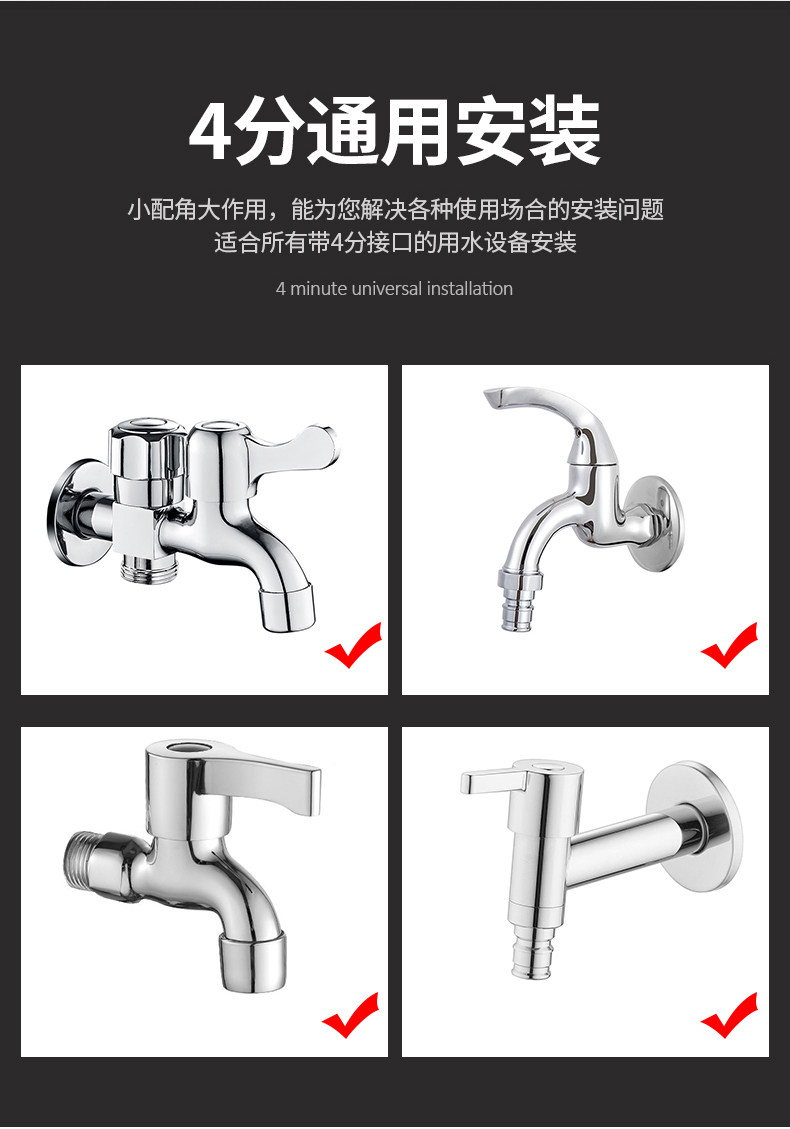 4分通用安装

小配角大作用，能为您解决各种使用场合的安装问题
适合所有带4分接口的用水设备安装

4 minute universal installation