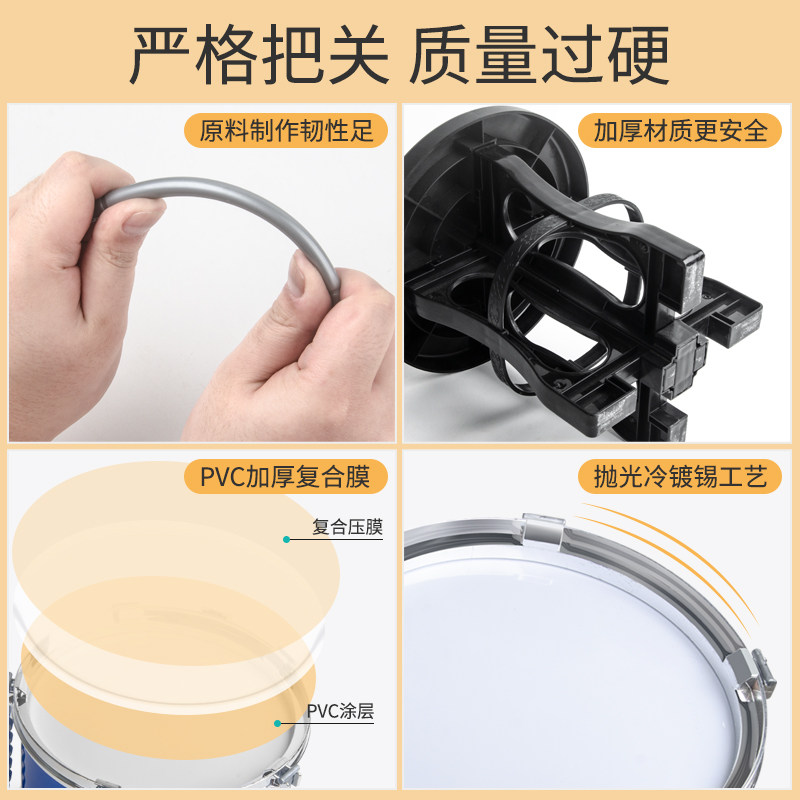 严格把关 质量过硬

原料制作韧性足

加厚材质更安全

PVC加厚复合膜

复合压膜

PVC涂层

抛光冷镀锡工艺