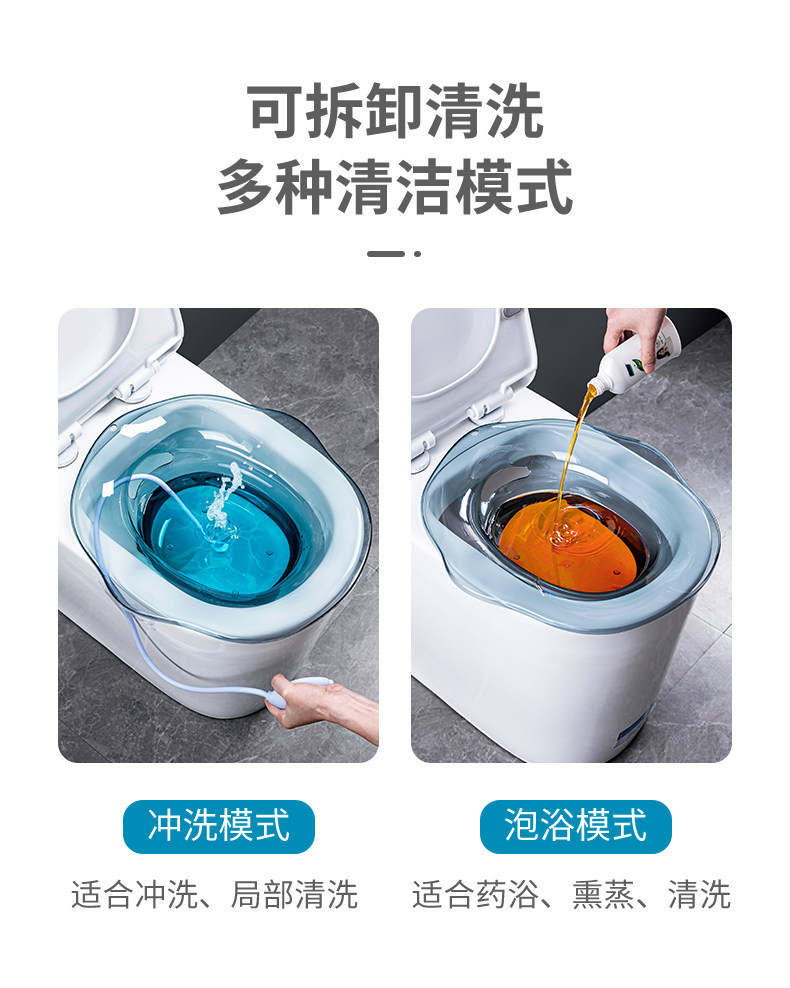 可拆卸清洗
多种清洁模式

冲洗模式

适合冲洗、局部清洗

泡浴模式

适合药浴、熏蒸、清洗