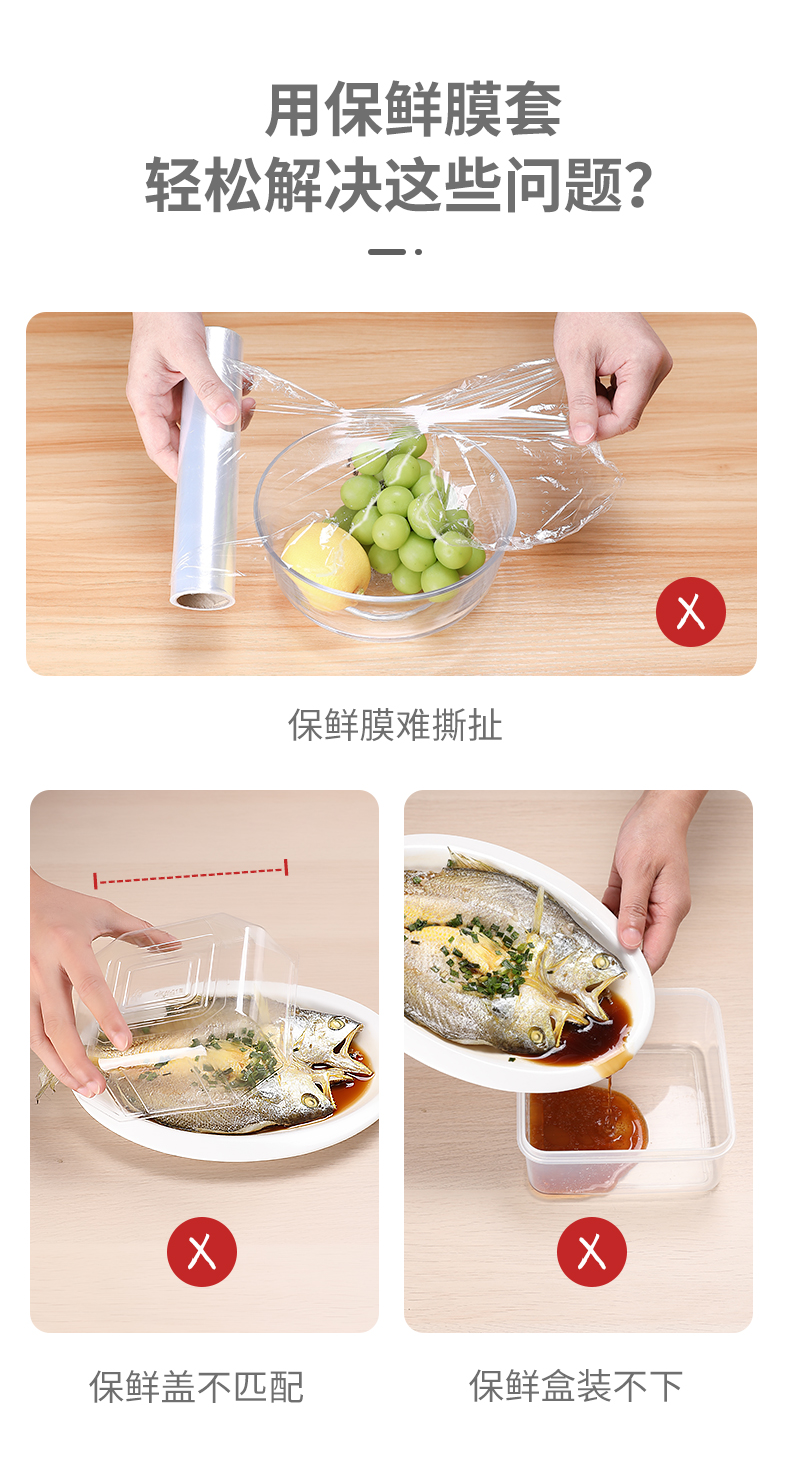 用保鲜膜套
轻松解决这些问题?

X

保鲜膜难撕扯

X

X

保鲜盖不匹配

保鲜盒装不下