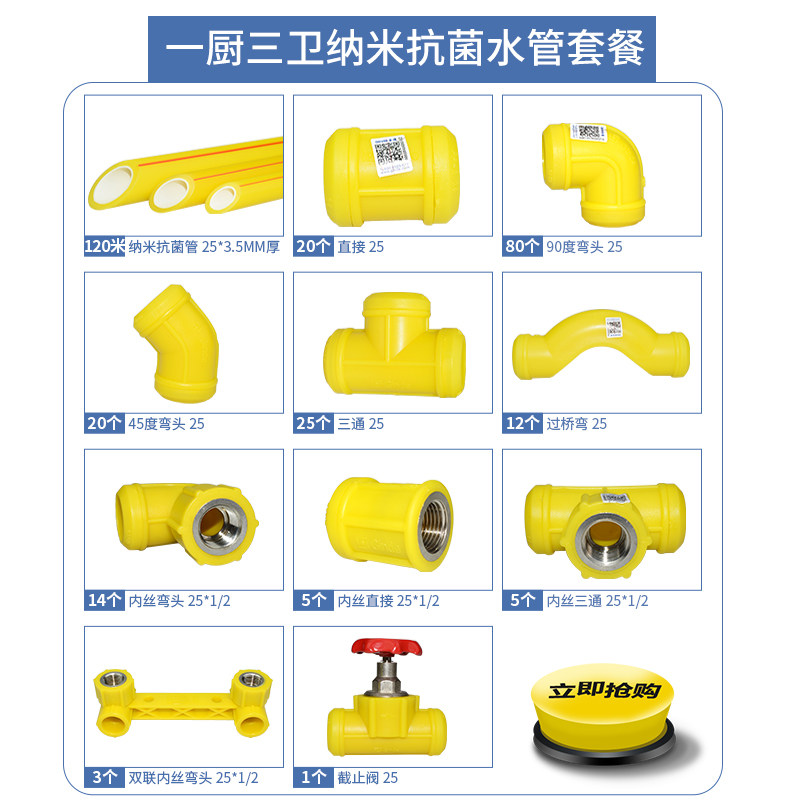 一厨三卫纳米抗菌水管套餐

120米 纳米抗菌管 25*3.5MM厚

20个 直接 25

80个 90度弯头 25

20个 45度弯头 25

25个 三通 25

12个 过桥弯 25

14个 内丝弯头 25*1/2

5个 内丝直接 25*1/2

5个 内丝三通 25*1/2

3个 双联内丝弯头 25*1/2

1个 截止阀 25

立即抢购