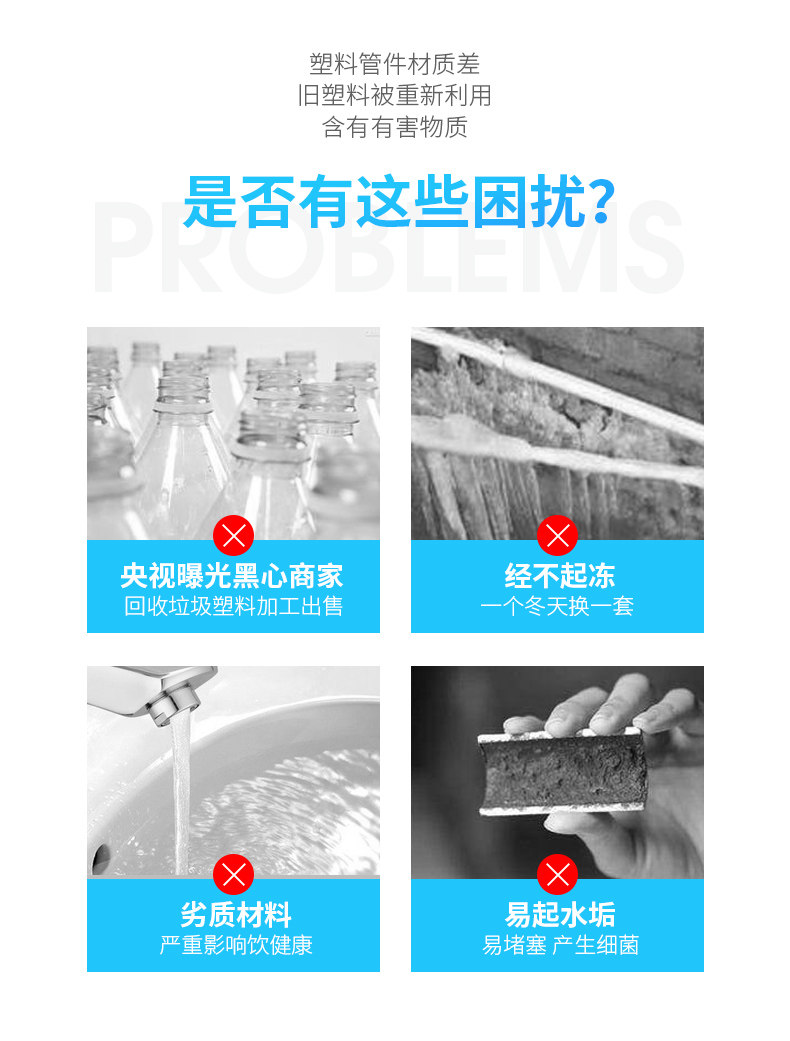 塑料管件材质差
旧塑料被重新利用
含有有害物质

是否有这些困扰?
PROBLEMS

央视曝光黑心商家
回收垃圾塑料加工出售

经不起冻
一个冬天换一套

劣质材料
严重影响饮健康

易起水垢
易堵塞 产生细菌