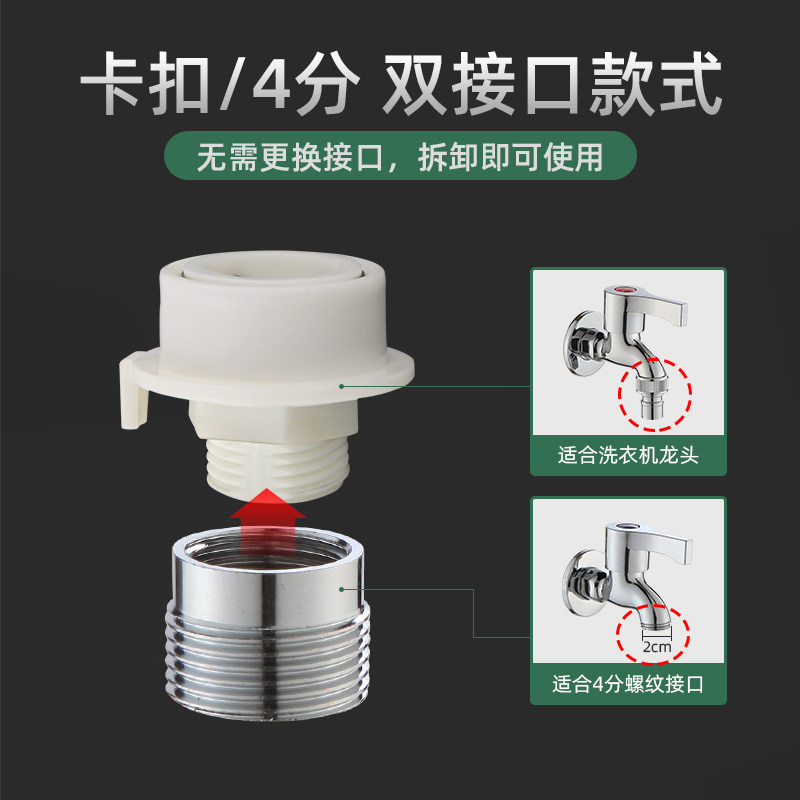 卡扣/4分 双接口款式

无需更换接口，拆卸即可使用

适合洗衣机龙头

2cm

适合4分螺纹接口