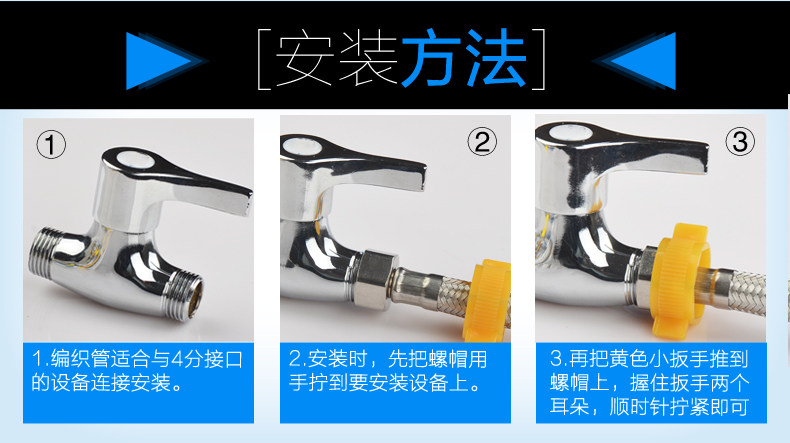 [安装方法]

①

1.编织管适合与4分接口的设备连接安装。

②

2.安装时，先把螺帽用手拧到要安装设备上。

③

3.再把黄色小扳手推到螺帽上，握住扳手两个耳朵，顺时针拧紧即可