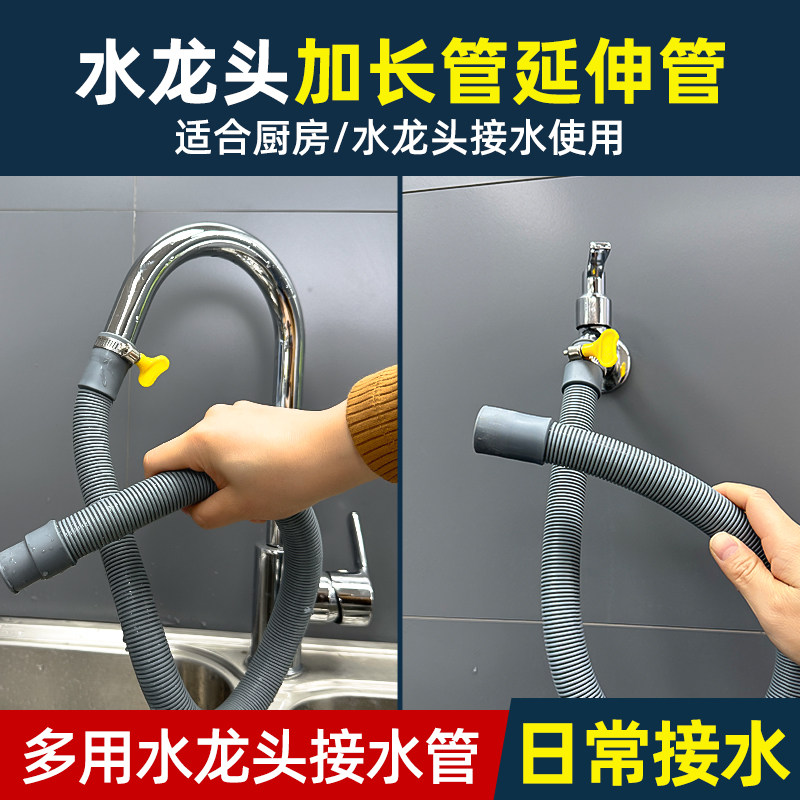 水龙头加长管延伸管
适合厨房/水龙头接水使用

多用水龙头接水管
日常接水