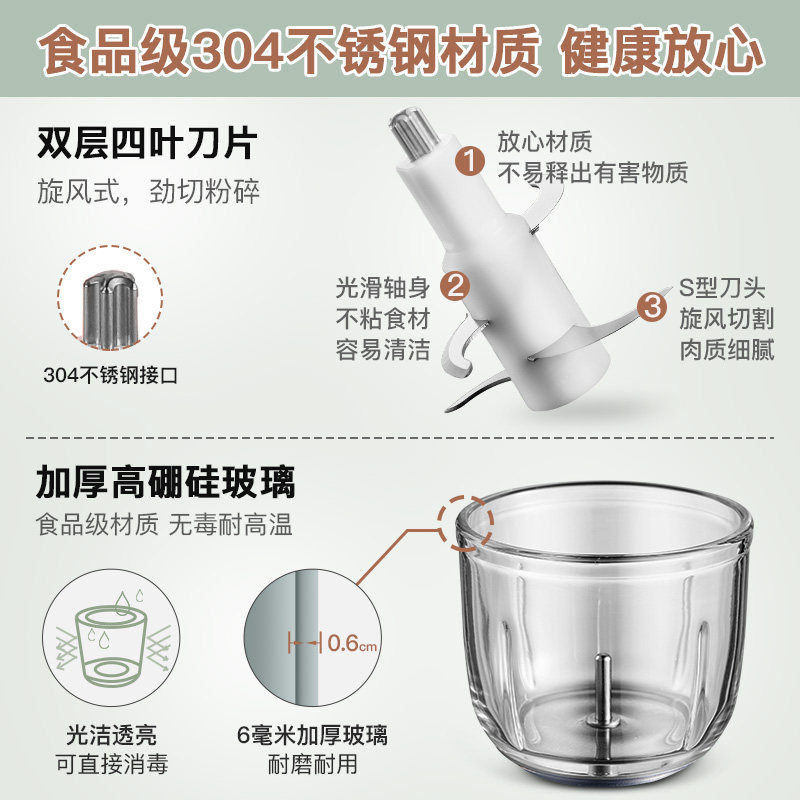 食品级304不锈钢材质 健康放心

双层四叶刀片

旋风式，劲切粉碎

304不锈钢接口

1 放心材质 不易释出有害物质

2 光滑轴身 不粘食材 容易清洁

3 S型刀头 旋风切割 肉质细腻

加厚高硼硅玻璃

食品级材质 无毒耐高温

光洁透亮 可直接消毒

0.6cm

6毫米加厚玻璃 耐磨耐用