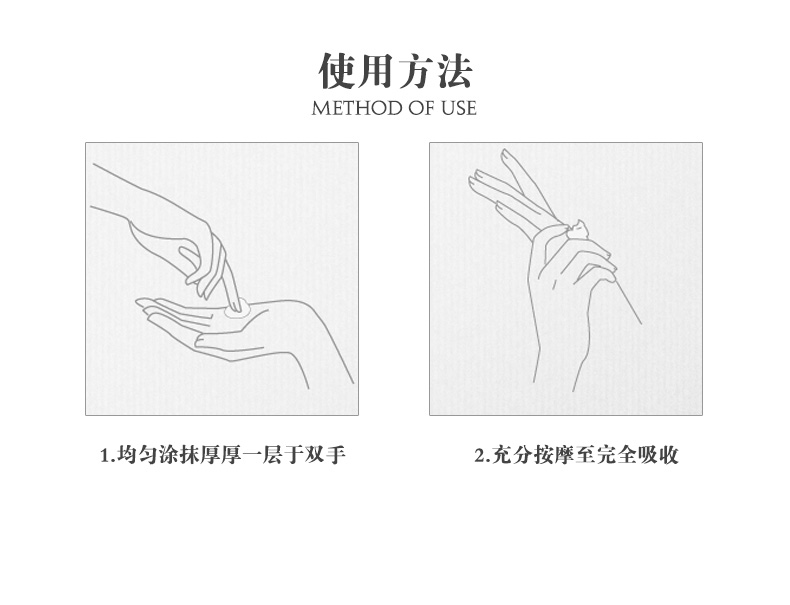 使用方法
METHOD OF USE

1.均匀涂抹厚厚一层于双手

2.充分按摩至完全吸收