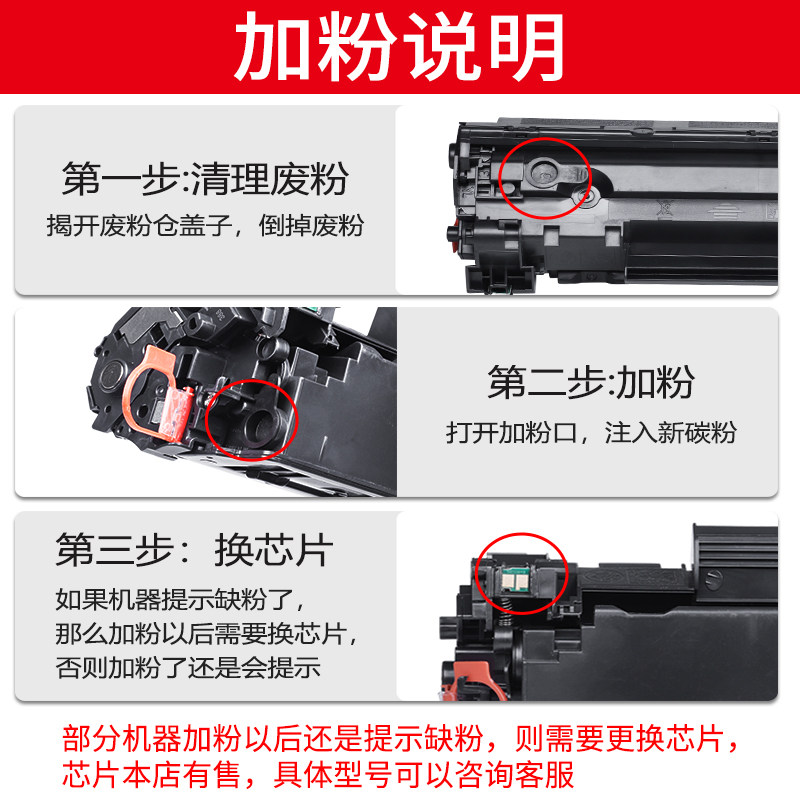 加粉说明

第一步:清理废粉

揭开废粉仓盖子，倒掉废粉

第二步:加粉

打开加粉口，注入新碳粉

第三步：换芯片

如果机器提示缺粉了，那么加粉以后需要换芯片，否则加粉了还是会提示

部分机器加粉以后还是提示缺粉，则需要更换芯片，芯片本店有售，具体型号可以咨询客服