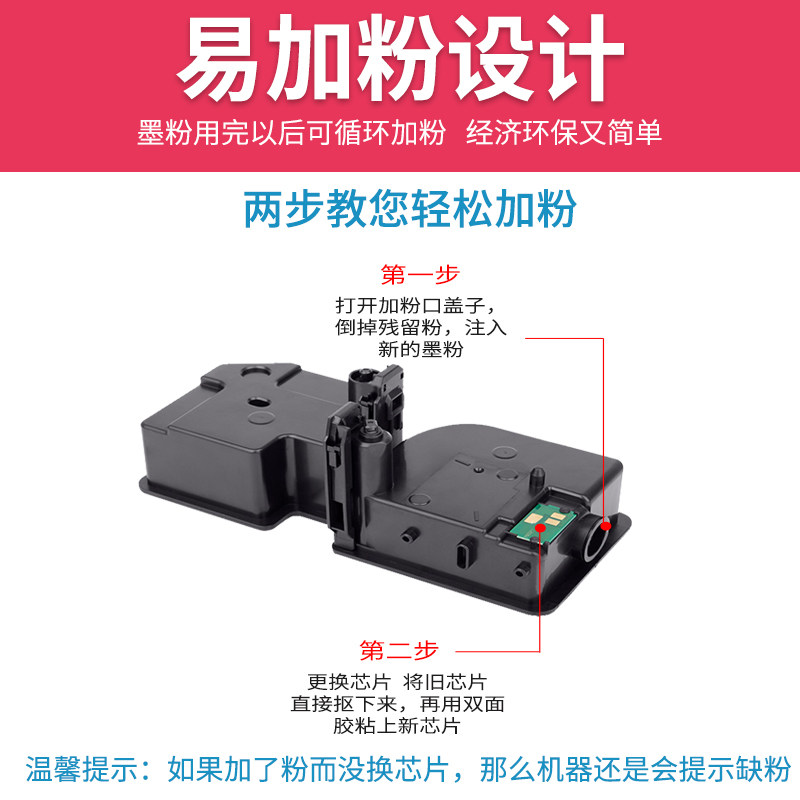 易加粉设计

墨粉用完以后可循环加粉 经济环保又简单

两步教您轻松加粉

第一步

打开加粉口盖子，倒掉残留粉，注入新的墨粉

第二步

更换芯片 将旧芯片直接抠下来，再用双面胶粘上新芯片

温馨提示：如果加了粉而没换芯片，那么机器还是会提示缺粉