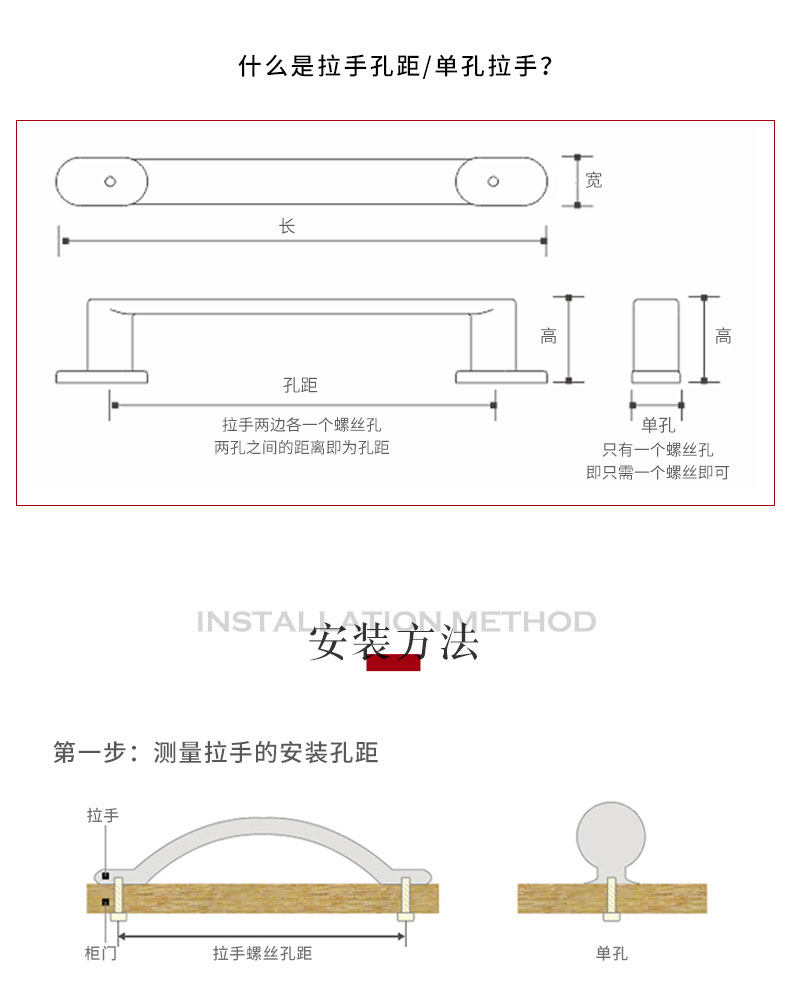 什么是拉手孔距/单孔拉手？

宽

长

高

高

孔距

拉手两边各一个螺丝孔
两孔之间的距离即为孔距

单孔
只有一个螺丝孔
即只需一个螺丝即可

INSTALLATION METHOD
安装方法

第一步：测量拉手的安装孔距

拉手

柜门

拉手螺丝孔距

单孔