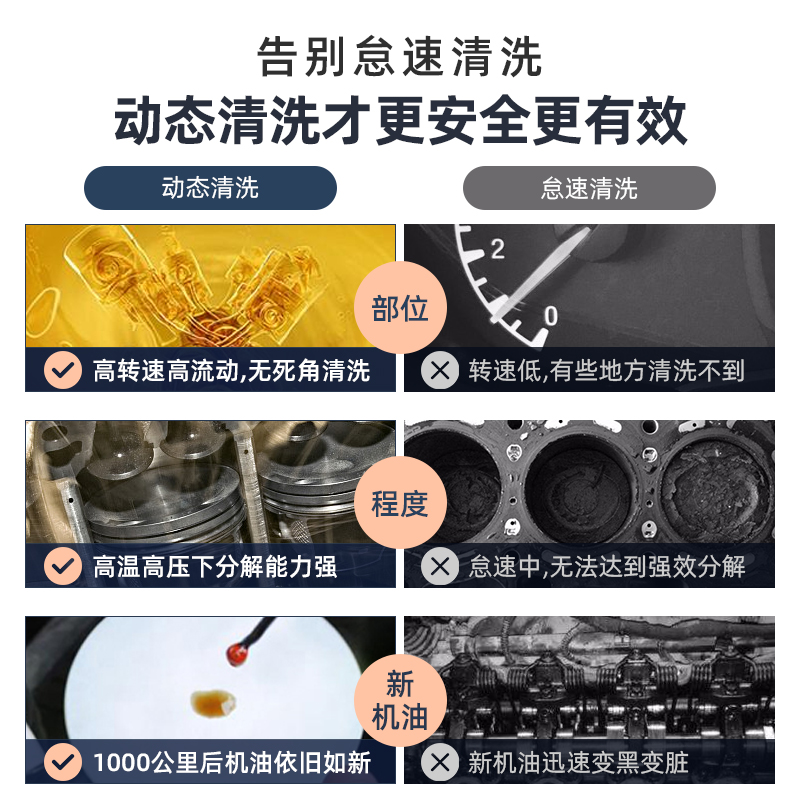 告别怠速清洗
动态清洗才更安全更有效

动态清洗

怠速清洗

部位

高转速高流动,无死角清洗

2
0

转速低,有些地方清洗不到

程度

高温高压下分解能力强

怠速中,无法达到强效分解

新机油

1000公里后机油依旧如新

新机油迅速变黑变脏