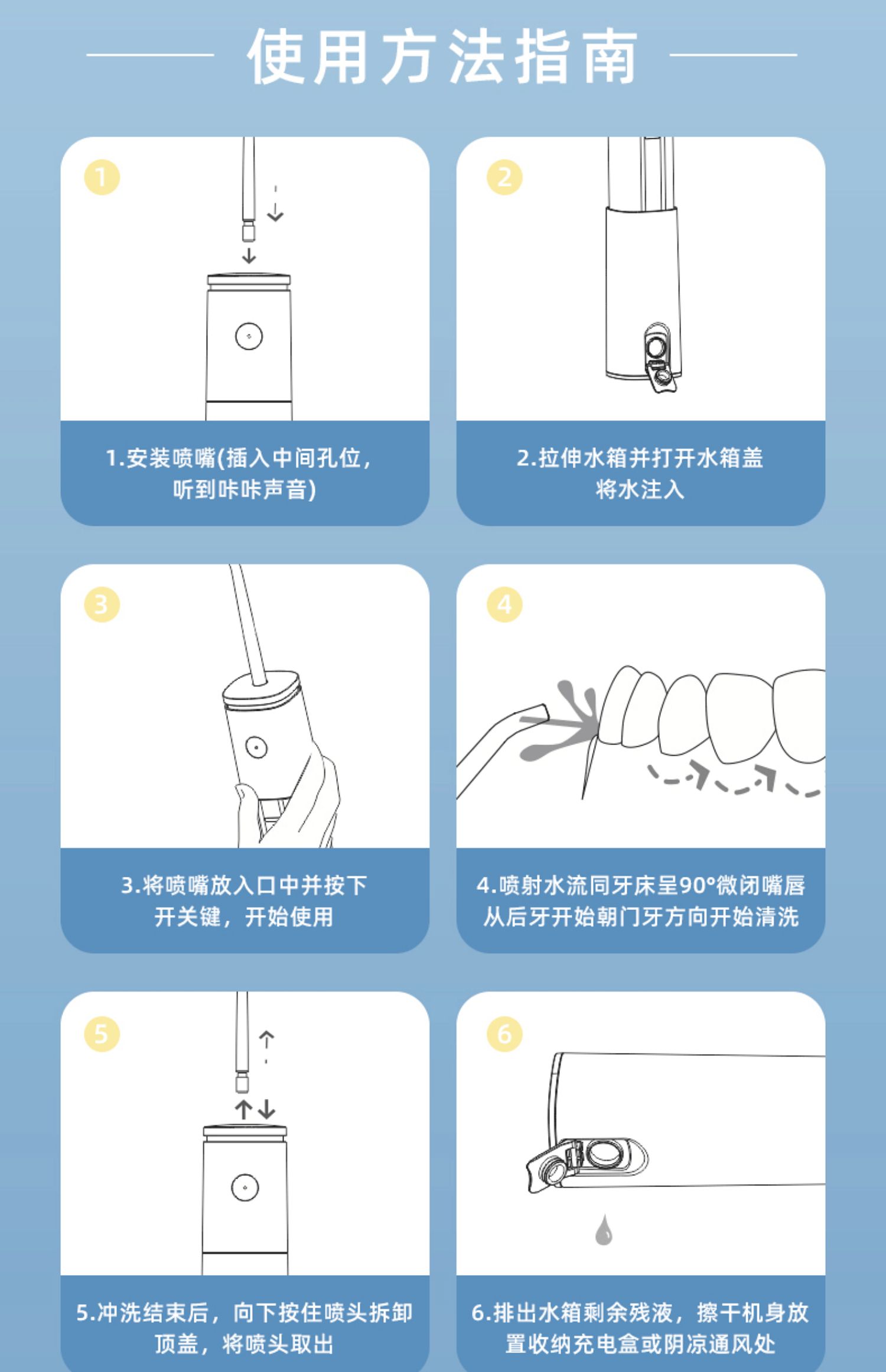 使用方法指南

1

1.安装喷嘴(插入中间孔位，听到咔咔声音)

2

2.拉伸水箱并打开水箱盖将水注入

3

3.将喷嘴放入口中并按下开关键，开始使用

4

4.喷射水流同牙床呈90°微闭嘴唇从后牙开始朝门牙方向开始清洗

5

5.冲洗结束后，向下按住喷头拆卸顶盖，将喷头取出

6

6.排出水箱剩余残液，擦干机身放置收纳充电盒或阴凉通风处