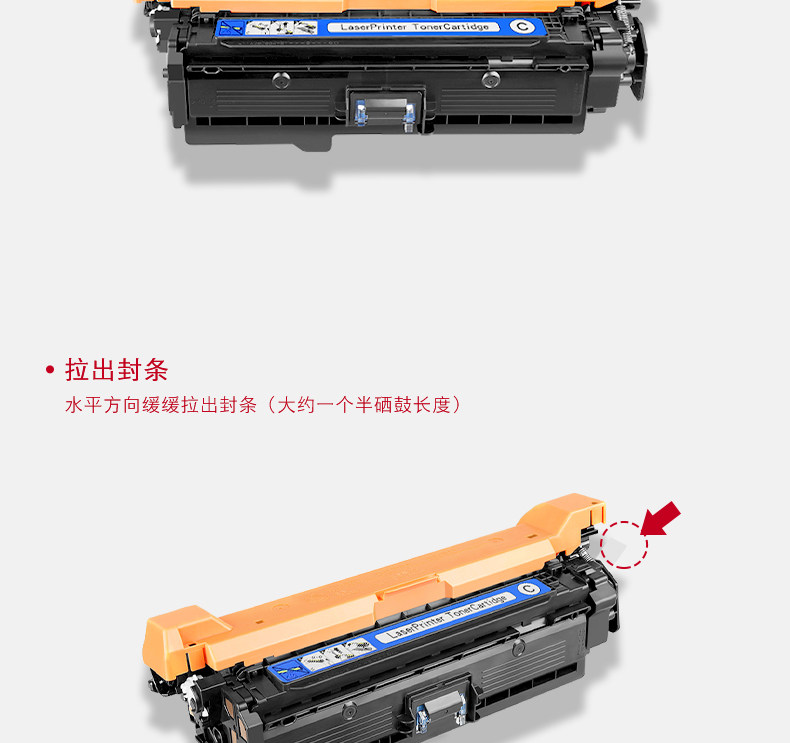 LaserPrinter TonerCartidge C

• 拉出封条
水平方向缓缓拉出封条（大约一个半硒鼓长度）

LaserPrinter TonerCartidge C