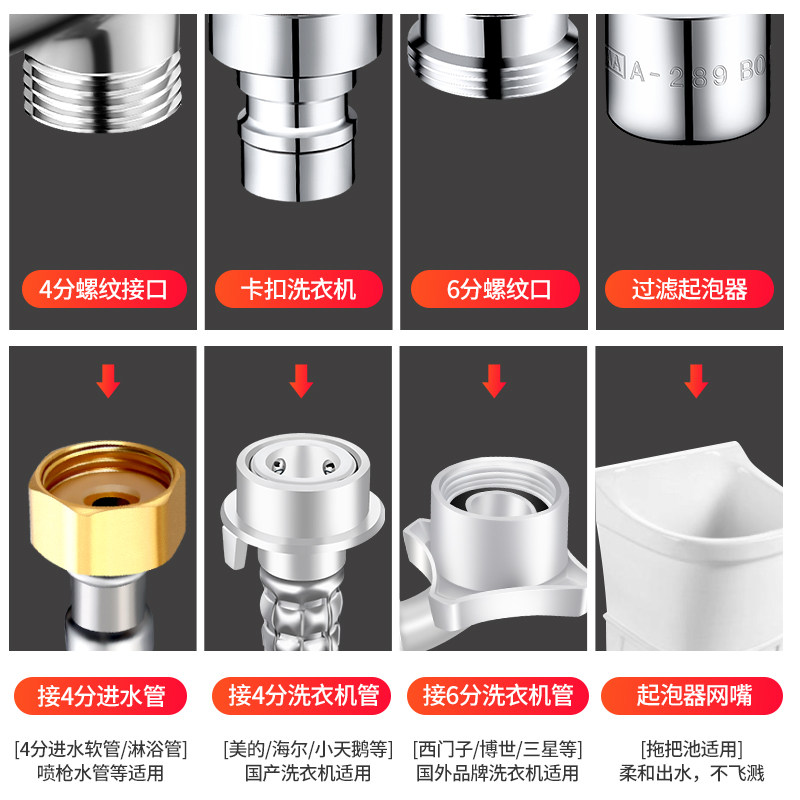 A-289 BO

4分螺纹接口

卡扣洗衣机

6分螺纹口

过滤起泡器

接4分进水管

接4分洗衣机管

接6分洗衣机管

起泡器网嘴

[4分进水软管/淋浴管] 喷枪水管等适用

[美的/海尔/小天鹅等] 国产洗衣机适用

[西门子/博世/三星等] 国外品牌洗衣机适用

[拖把池适用] 柔和出水，不飞溅