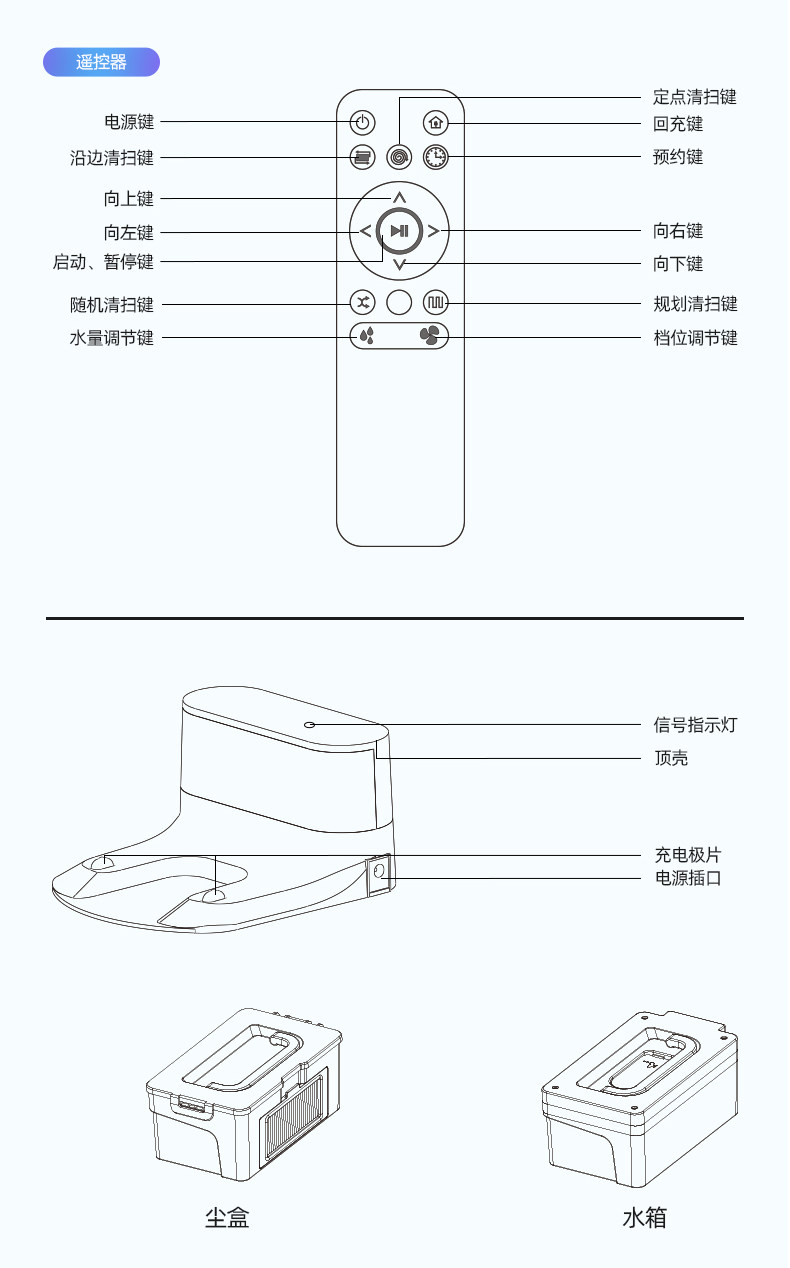 遥控器

电源键
沿边清扫键
向上键
向左键
启动、暂停键
随机清扫键
水量调节键

定点清扫键
回充键
预约键
向右键
向下键
规划清扫键
档位调节键

信号指示灯
顶壳
充电极片
电源插口

尘盒

水箱