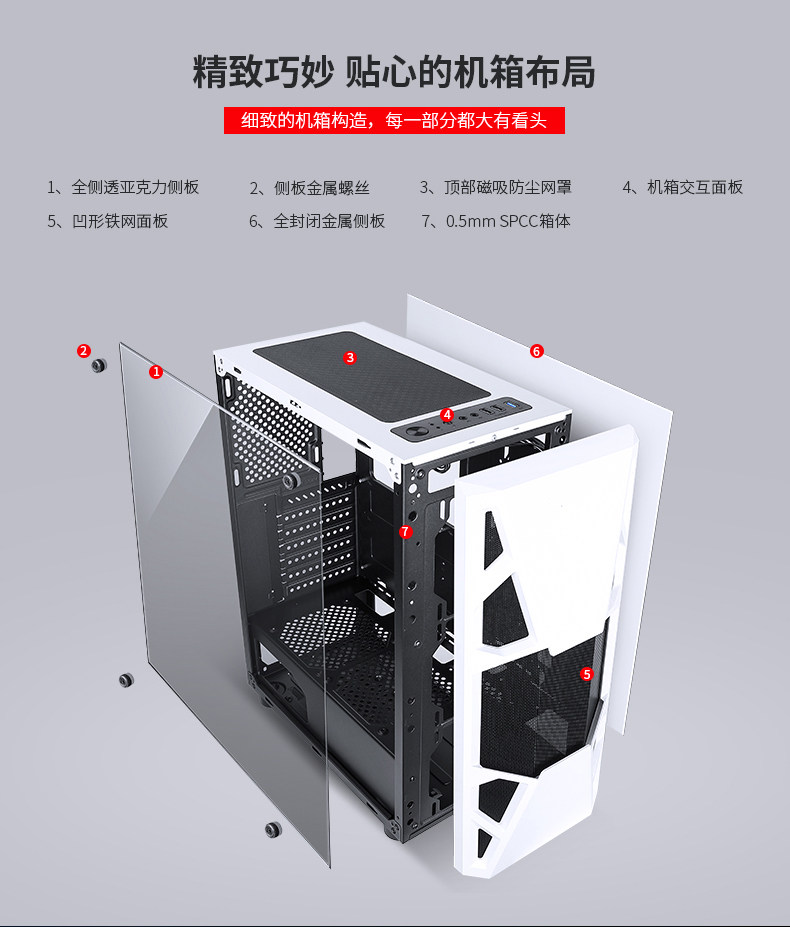 精致巧妙 贴心的机箱布局

细致的机箱构造，每一部分都大有看头

1、全侧透亚克力侧板
2、侧板金属螺丝
3、顶部磁吸防尘网罩
4、机箱交互面板
5、凹形铁网面板
6、全封闭金属侧板
7、0.5mm SPCC箱体

2
1
3
6
4
7
5