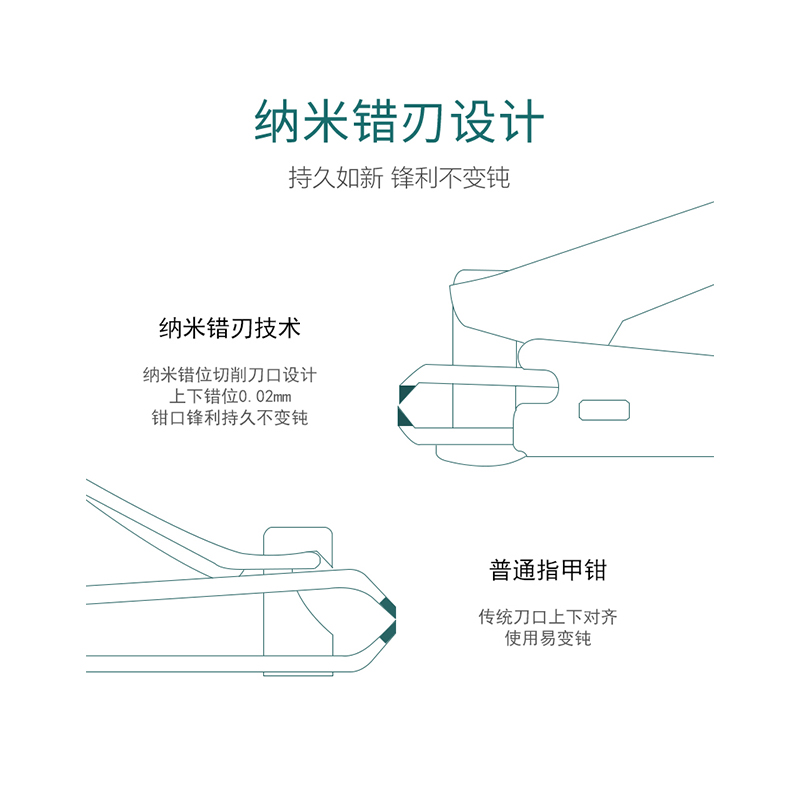 纳米错刃设计

持久如新 锋利不变钝

纳米错刃技术

纳米错位切削刀口设计
上下错位0.02mm
钳口锋利持久不变钝

普通指甲钳

传统刀口上下对齐
使用易变钝