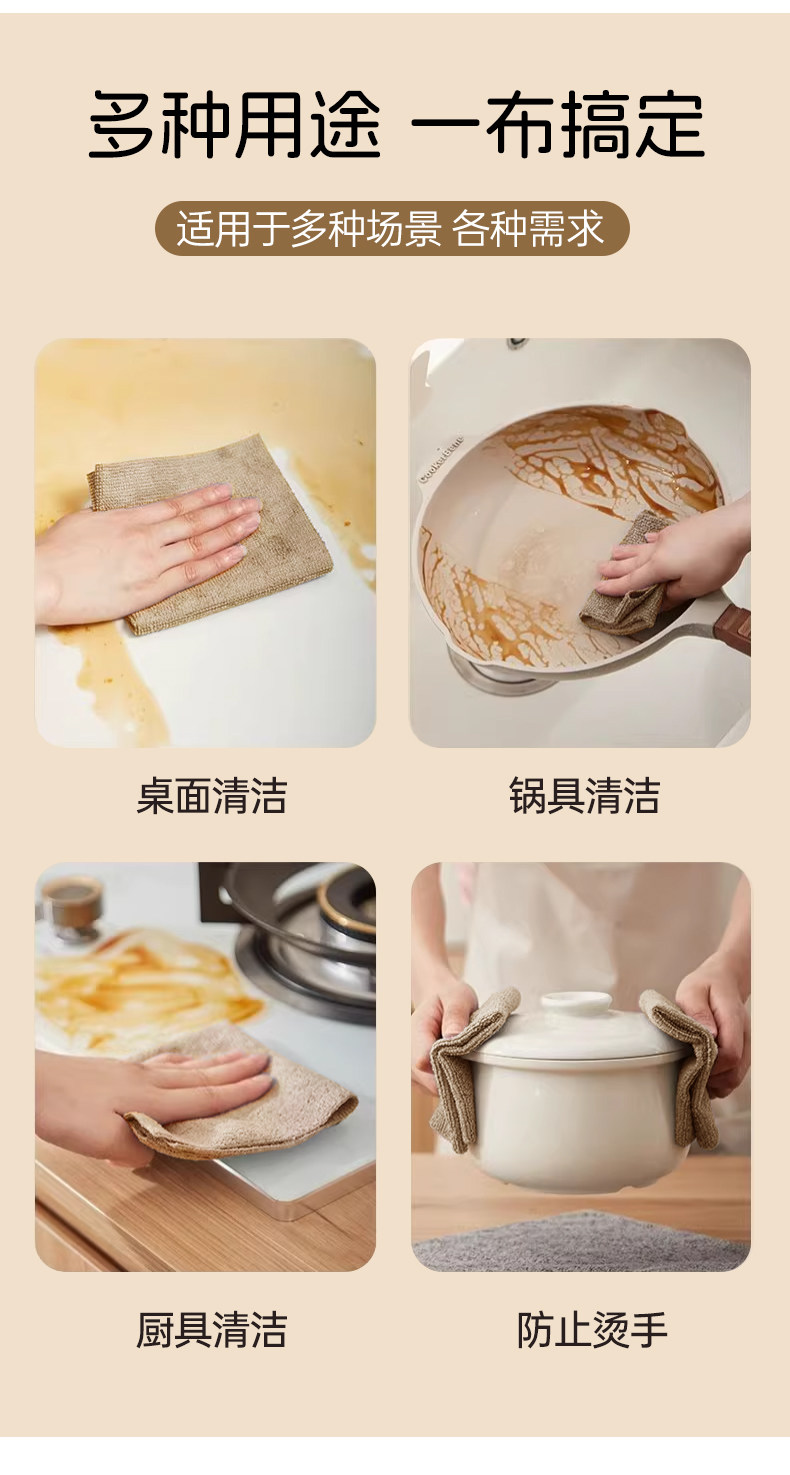 多种用途 一布搞定

适用于多种场景 各种需求

桌面清洁

锅具清洁

厨具清洁

防止烫手