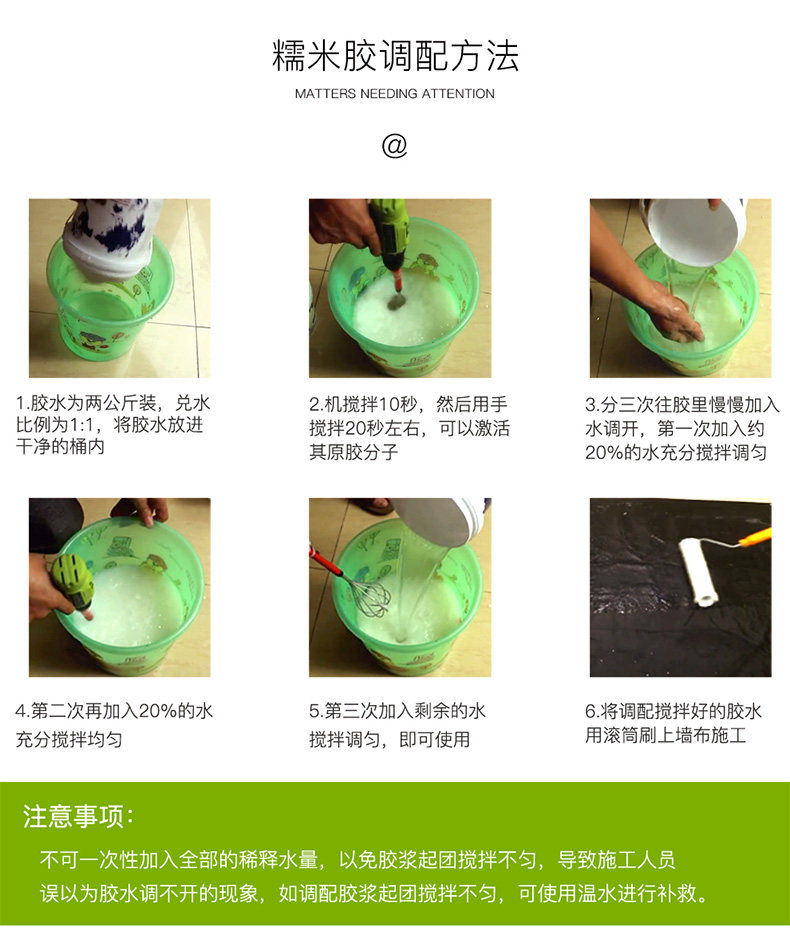 糯米胶调配方法

MATTERS NEEDING ATTENTION

@

1.胶水为两公斤装，兑水比例为1:1，将胶水放进干净的桶内

2.机搅拌10秒，然后用手搅拌20秒左右，可以激活其原胶分子

3.分三次往胶里慢慢加入水调开，第一次加入约20%的水充分搅拌调匀

4.第二次再加入20%的水充分搅拌均匀

5.第三次加入剩余的水搅拌调匀，即可使用

6.将调配搅拌好的胶水用滚筒刷上墙布施工

注意事项：

不可一次性加入全部的稀释水量，以免胶浆起团搅拌不匀，导致施工人员误以为胶水调不开的现象，如调配胶浆起团搅拌不匀，可使用温水进行补救。