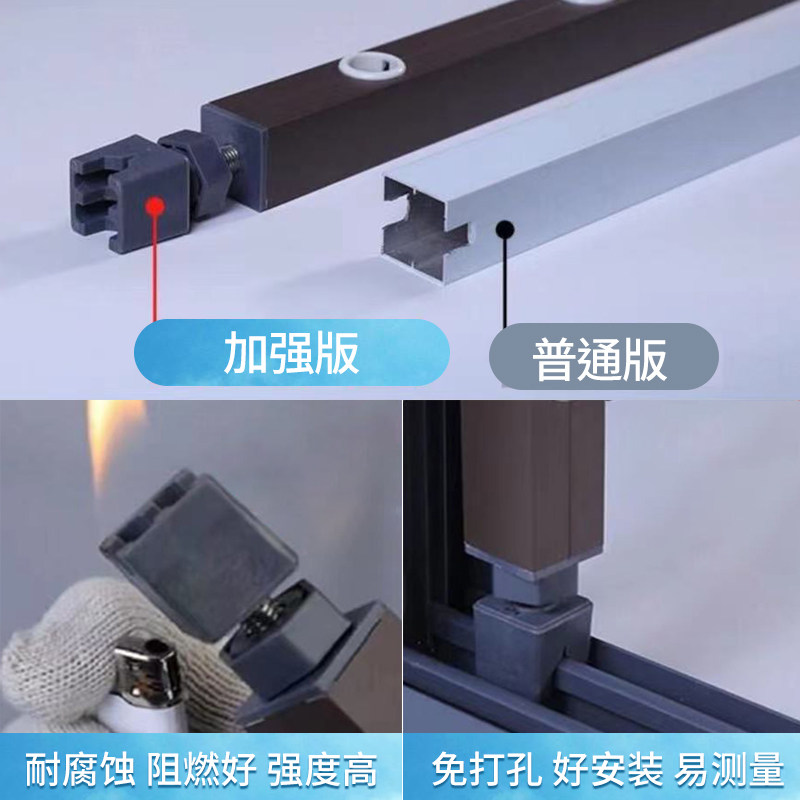 加强版

普通版

耐腐蚀 阻燃好 强度高

免打孔 好安装 易测量