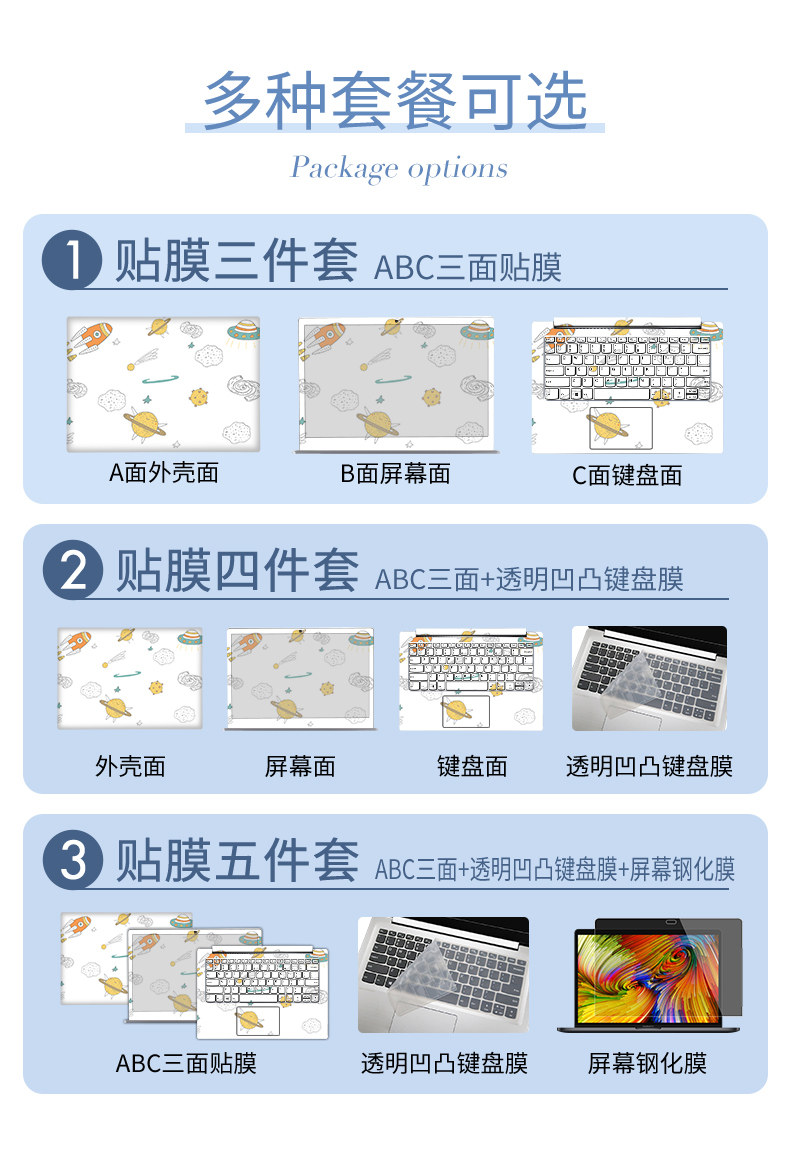 多种套餐可选

Package options

1 贴膜三件套 ABC三面贴膜

A面外壳面

B面屏幕面

C面键盘面

2 贴膜四件套 ABC三面+透明凹凸键盘膜

外壳面

屏幕面

键盘面

透明凹凸键盘膜

3 贴膜五件套 ABC三面+透明凹凸键盘膜+屏幕钢化膜

ABC三面贴膜

透明凹凸键盘膜

屏幕钢化膜