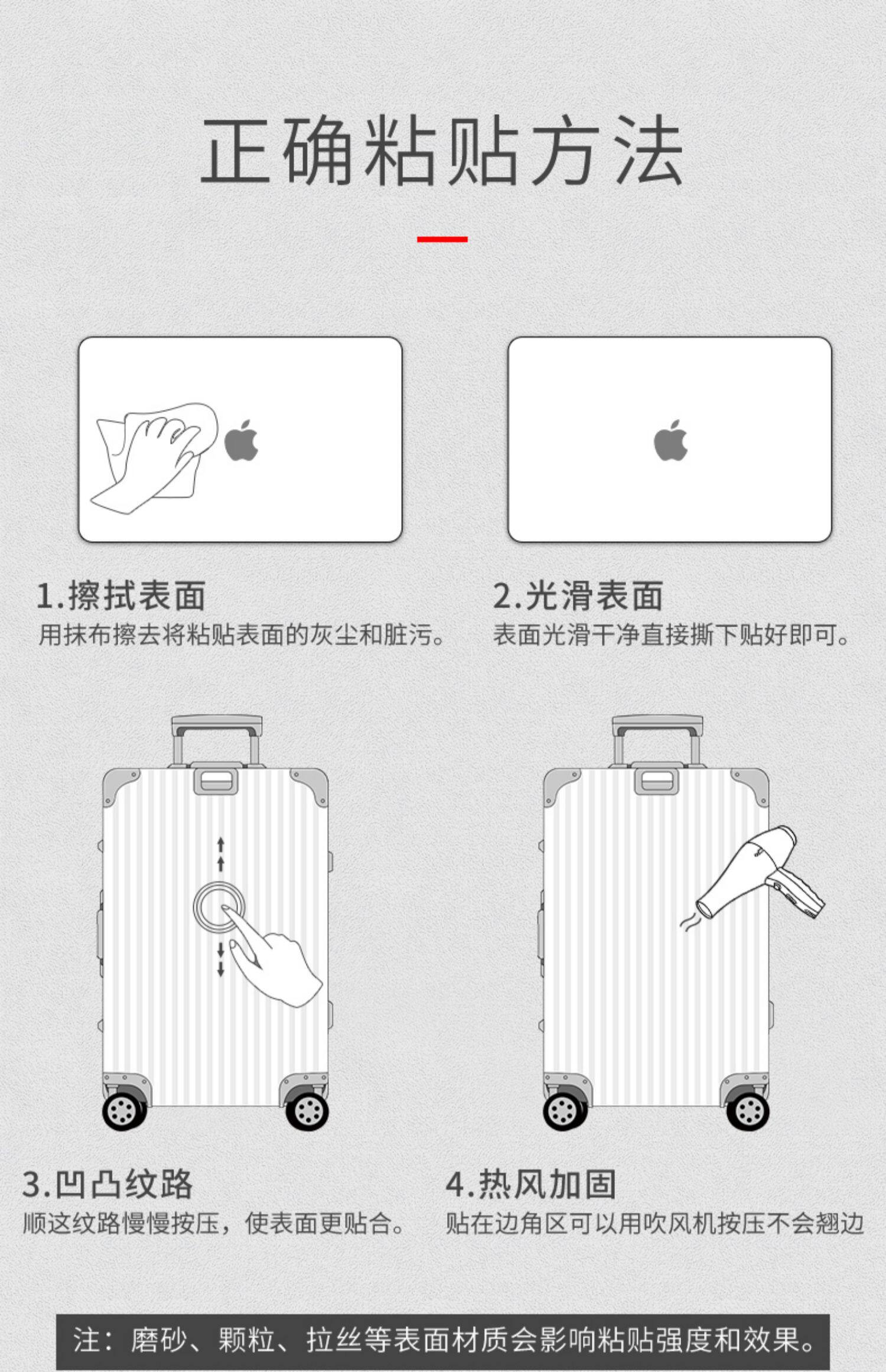 正确粘贴方法

1.擦拭表面
用抹布擦去将粘贴表面的灰尘和脏污。

2.光滑表面
表面光滑干净直接撕下贴好即可。

3.凹凸纹路
顺这纹路慢慢按压，使表面更贴合。

4.热风加固
贴在边角区可以用吹风机按压不会翘边

注：磨砂、颗粒、拉丝等表面材质会影响粘贴强度和效果。