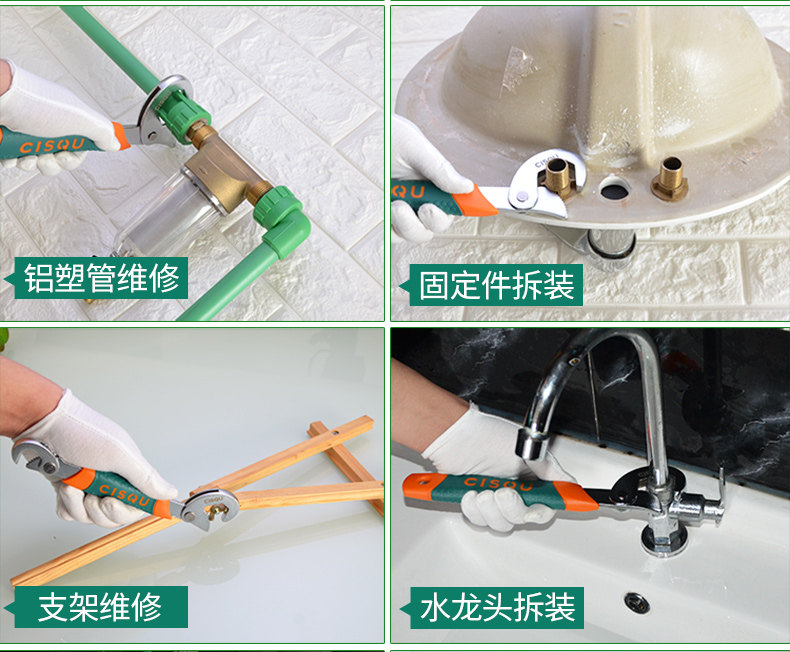 CISQU
铝塑管维修

QU
CISQU
固定件拆装

CISQU
CISQU
支架维修

CISQU
水龙头拆装