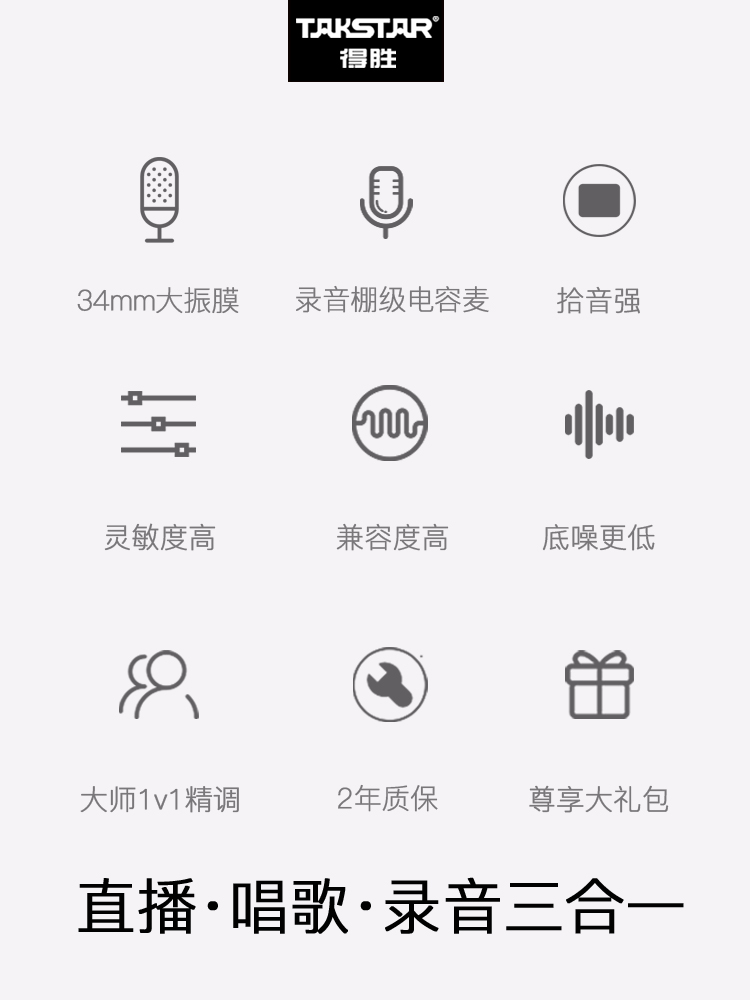 TAKSTAR®
得胜

34mm大振膜

录音棚级电容麦

拾音强

灵敏度高

兼容度高

底噪更低

大师1v1精调

2年质保

尊享大礼包

直播·唱歌·录音三合一