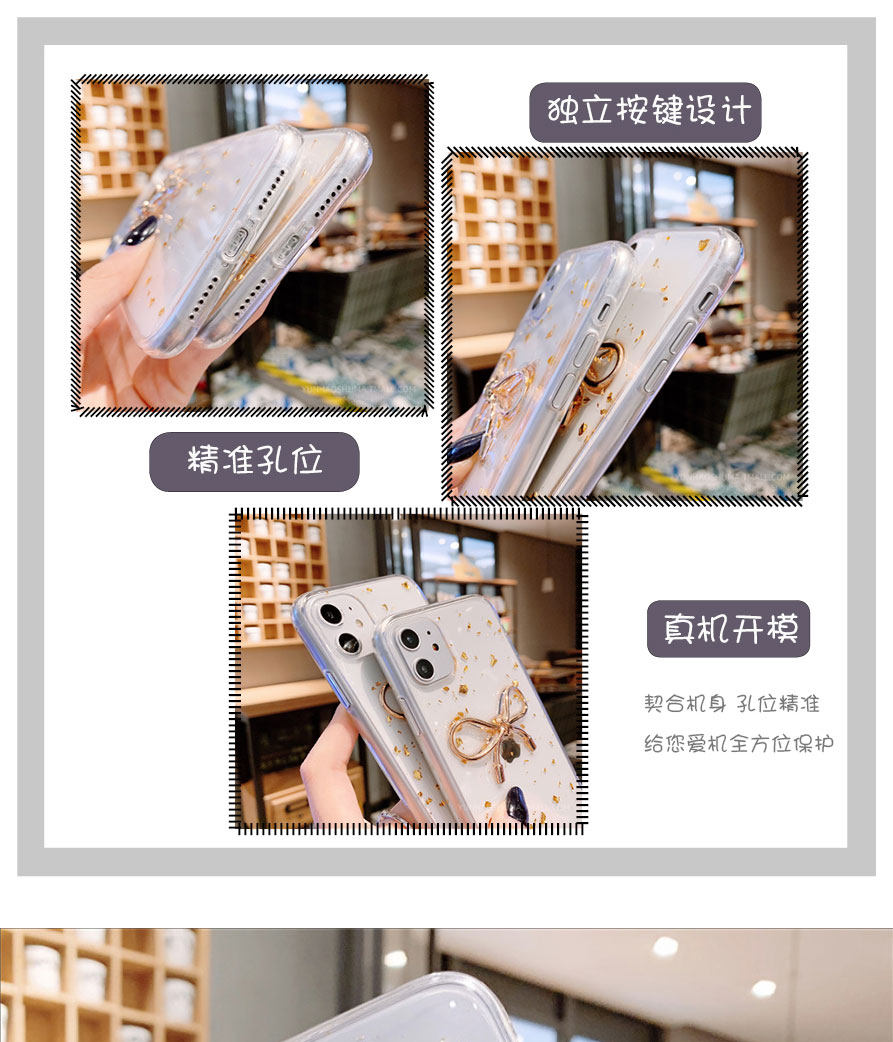 独立按键设计

精准孔位

真机开模

契合机身 孔位精准
给您爱机全方位保护