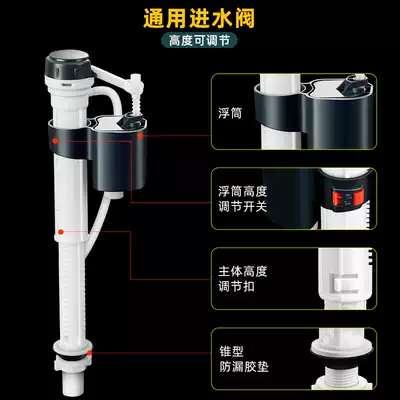 通用进水阀

高度可调节

浮筒

浮筒高度
调节开关

主体高度
调节扣

锥型
防漏胶垫