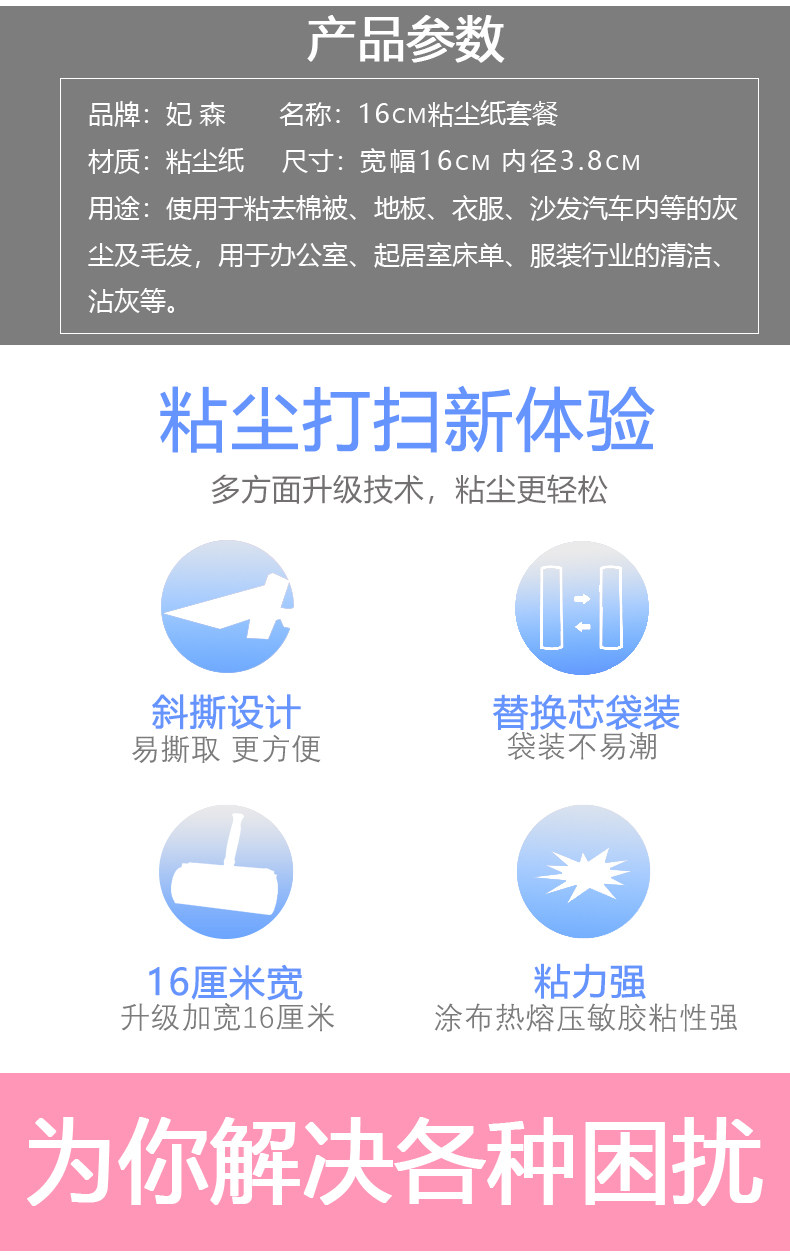 产品参数

品牌：妃森 名称：16CM粘尘纸套餐

材质：粘尘纸 尺寸：宽幅16CM 内径3.8CM

用途：使用于粘去棉被、地板、衣服、沙发汽车内等的灰尘及毛发，用于办公室、起居室床单、服装行业的清洁、沾灰等。

粘尘打扫新体验

多方面升级技术，粘尘更轻松

斜撕设计
易撕取 更方便

替换芯袋装
袋装不易潮

16厘米宽
升级加宽16厘米

粘力强
涂布热熔压敏胶粘性强

为你解决各种困扰