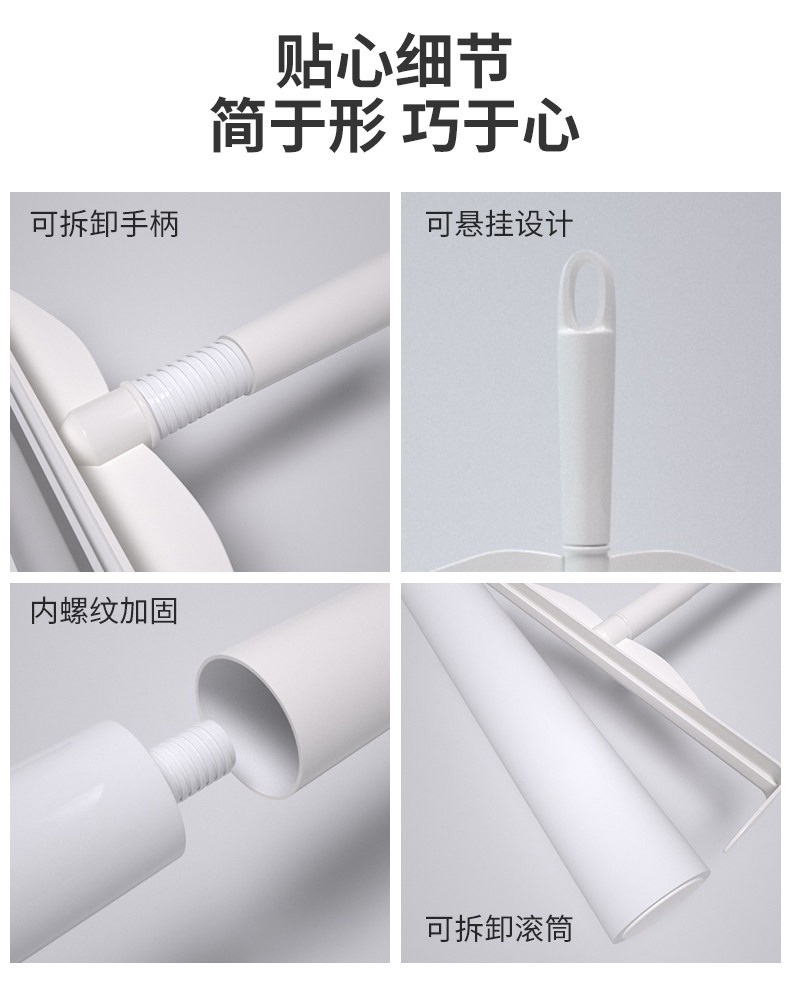 贴心细节
简于形 巧于心

可拆卸手柄

可悬挂设计

内螺纹加固

可拆卸滚筒