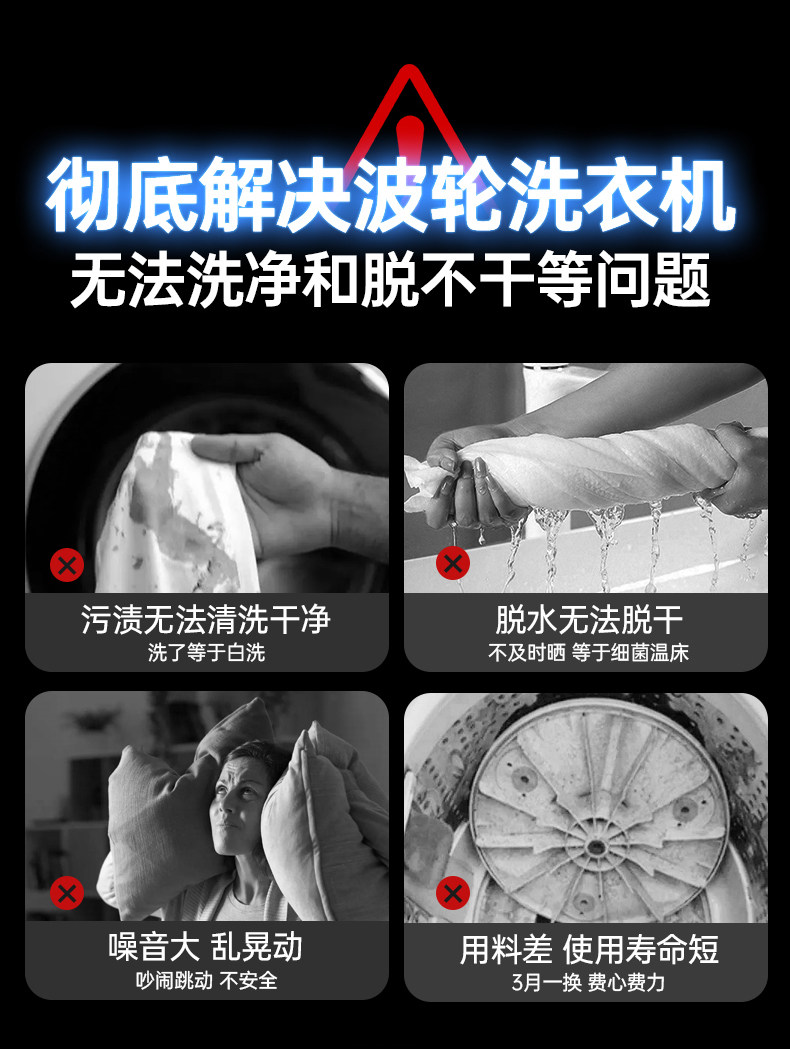 彻底解决波轮洗衣机
无法洗净和脱不干等问题

污渍无法清洗干净
洗了等于白洗

脱水无法脱干
不及时晒 等于细菌温床

噪音大 乱晃动
吵闹跳动 不安全

用料差 使用寿命短
3月一换 费心费力