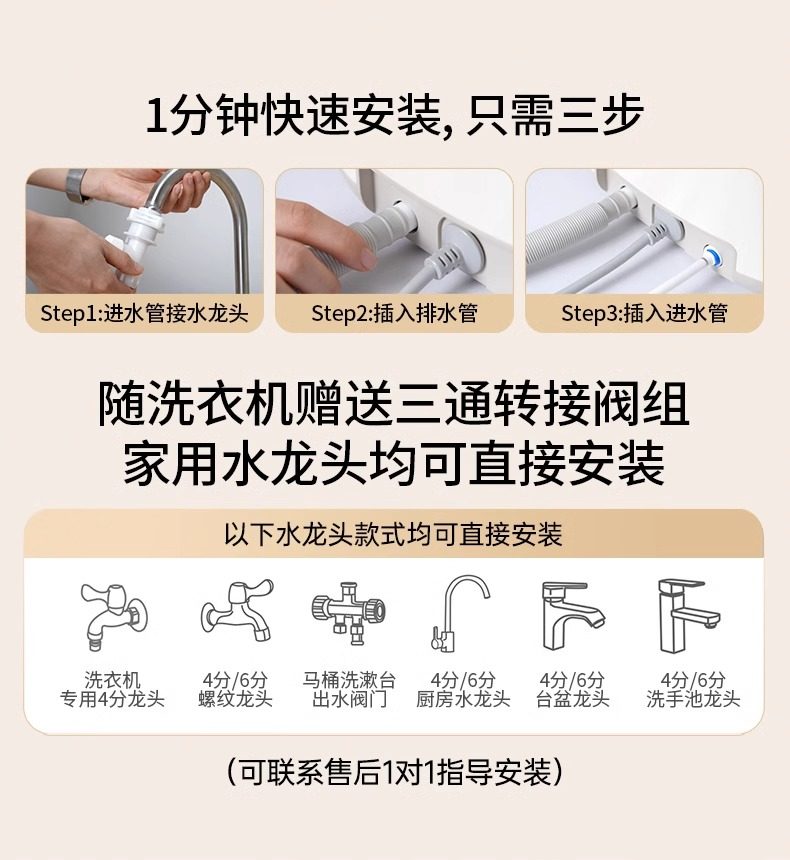 1分钟快速安装, 只需三步

Step1:进水管接水龙头

Step2:插入排水管

Step3:插入进水管

随洗衣机赠送三通转接阀组
家用水龙头均可直接安装

以下水龙头款式均可直接安装

洗衣机
专用4分龙头

4分/6分
螺纹龙头

马桶洗漱台
出水阀门

4分/6分
厨房水龙头

4分/6分
台盆龙头

4分/6分
洗手池龙头

(可联系售后1对1指导安装)