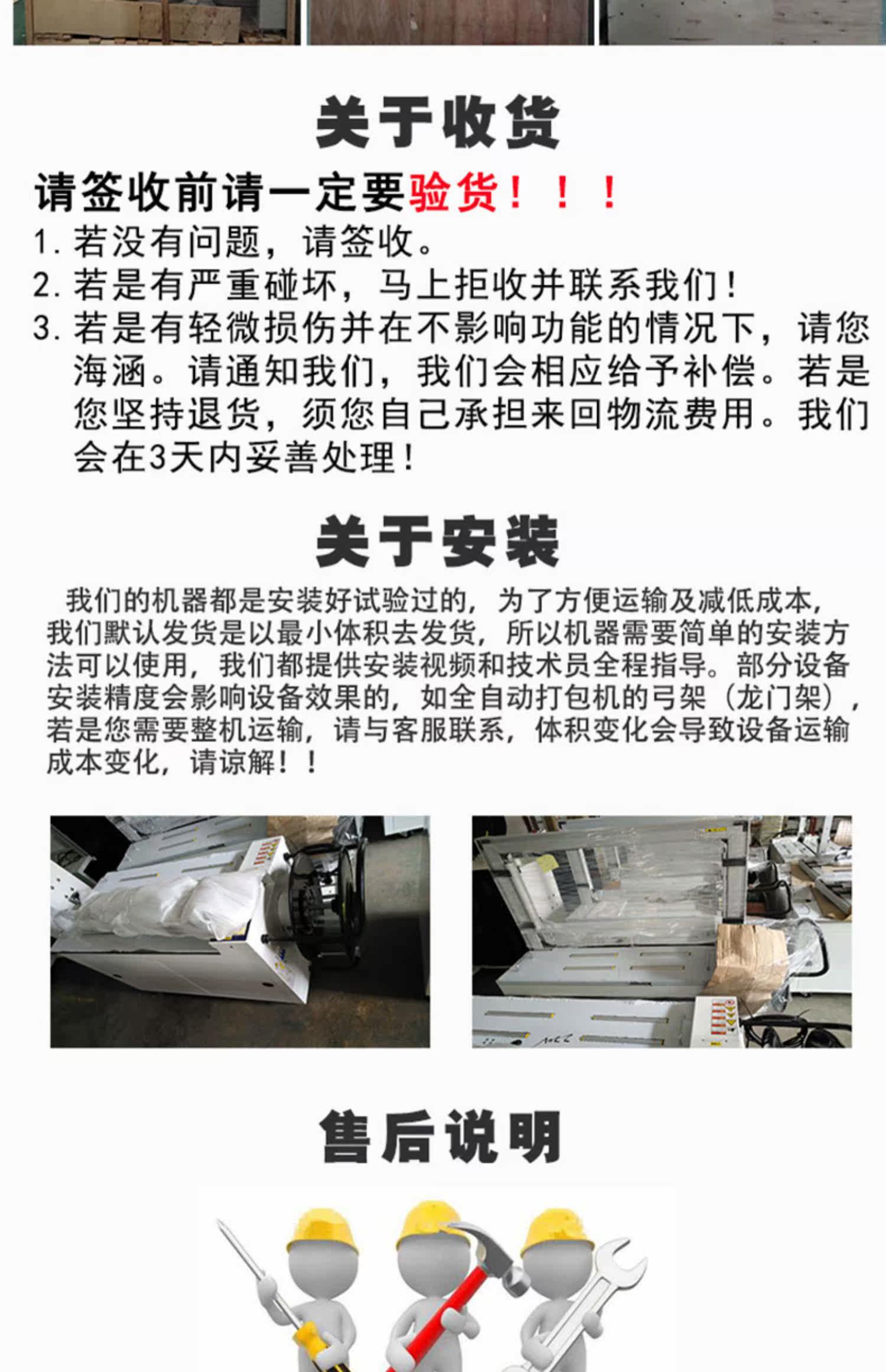 关于收货

请签收前请一定要验货！！！

1. 若没有问题，请签收。

2. 若是有严重碰坏，马上拒收并联系我们！

3. 若是有轻微损伤并在不影响功能的情况下，请您海涵。请通知我们，我们会相应给予补偿。若是您坚持退货，须您自己承担来回物流费用。我们会在3天内妥善处理！

关于安装

我们的机器都是安装好试验过的，为了方便运输及减低成本，我们默认发货是以最小体积去发货，所以机器需要简单的安装方法可以使用，我们都提供安装视频和技术员全程指导。部分设备安装精度会影响设备效果的，如全自动打包机的弓架（龙门架），若是您需要整机运输，请与客服联系，体积变化会导致设备运输成本变化，请谅解！！

售后说明