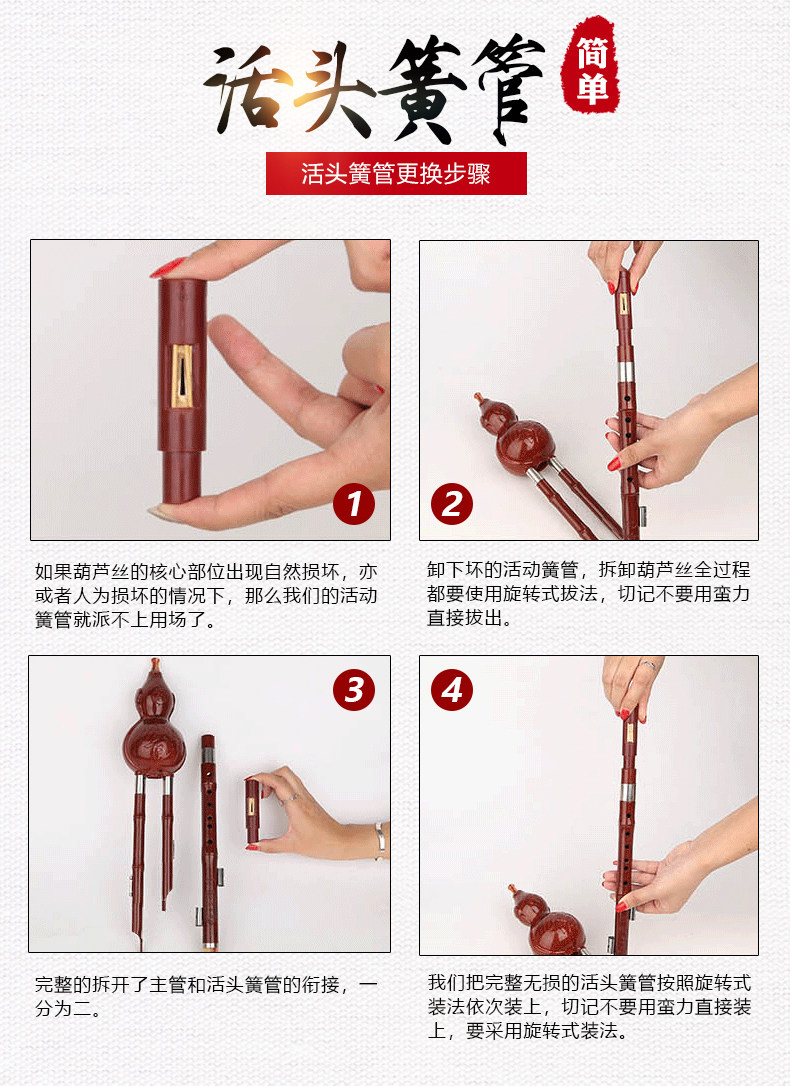 活头簧管

简单

活头簧管更换步骤

1

如果葫芦丝的核心部位出现自然损坏，亦或者人为损坏的情况下，那么我们的活动簧管就派不上用场了。

2

卸下坏的活动簧管，拆卸葫芦丝全过程都要使用旋转式拔法，切记不要用蛮力直接拔出。

3

完整的拆开了主管和活头簧管的衔接，一分为二。

4

我们把完整无损的活头簧管按照旋转式装法依次装上，切记不要用蛮力直接装上，要采用旋转式装法。