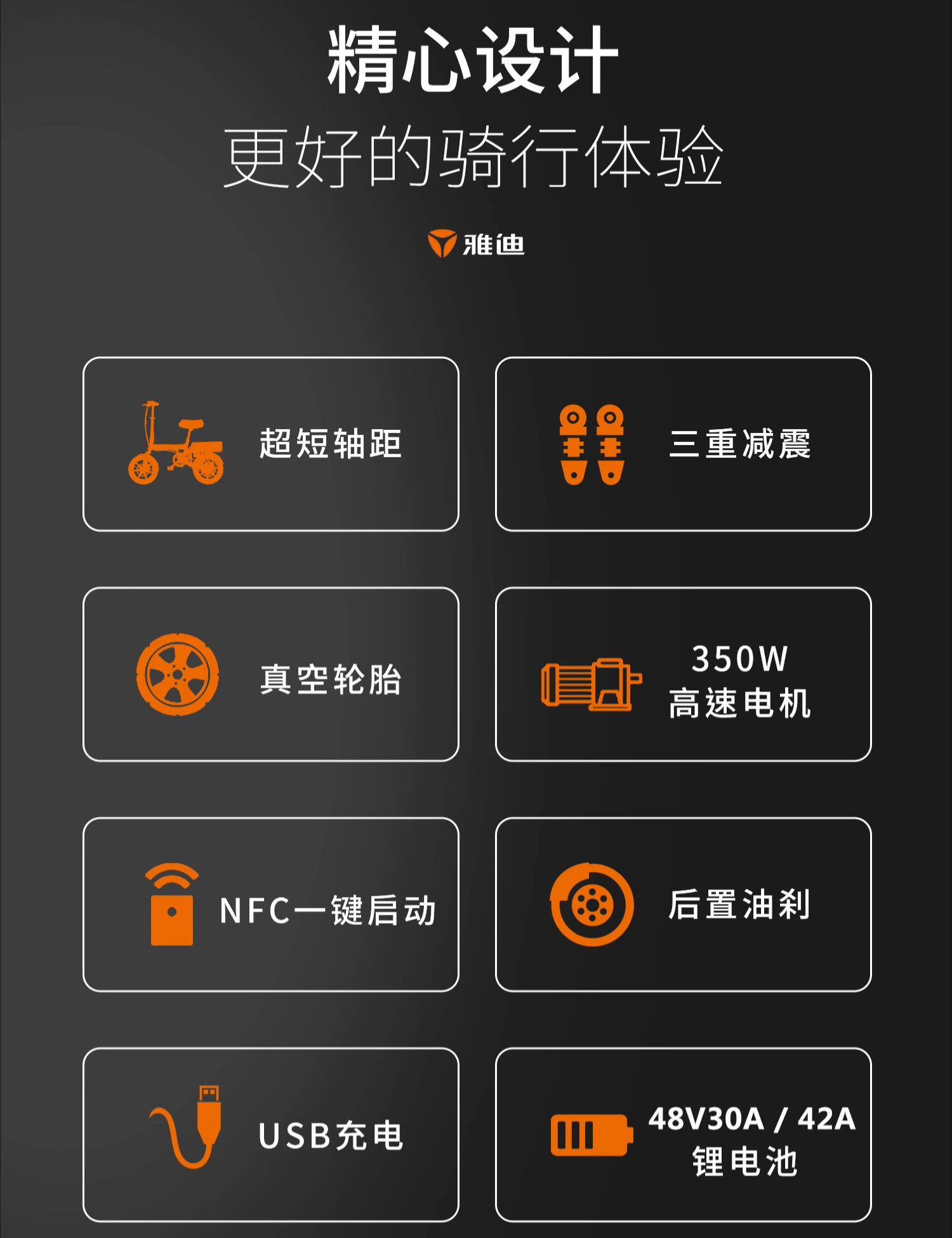 精心设计

更好的骑行体验

雅迪

超短轴距

三重减震

真空轮胎

350W
高速电机

NFC一键启动

后置油刹

USB充电

48V30A / 42A
锂电池