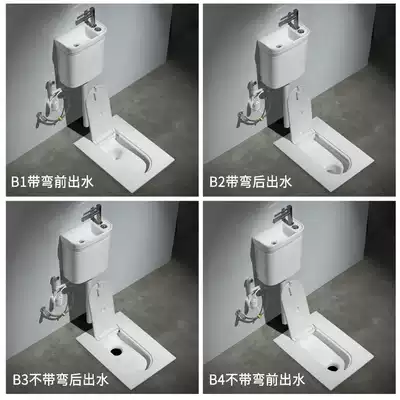 B1带弯前出水

B2带弯后出水

B3不带弯后出水

B4不带弯前出水