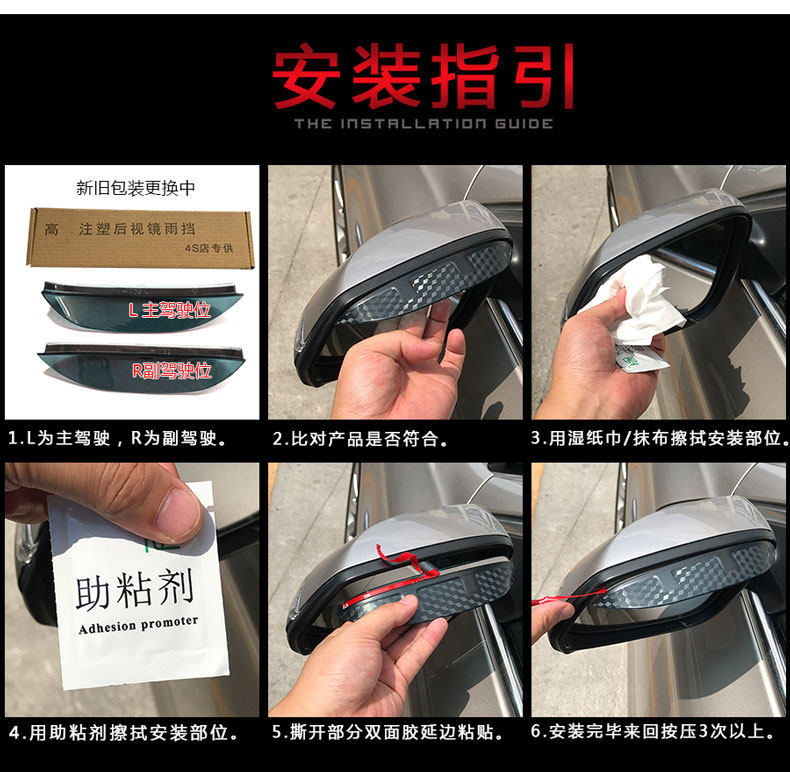 安装指引
THE INSTALLATION GUIDE

新旧包装更换中

高 注塑后视镜雨挡
4S店专供

L 主驾驶位

R副驾驶位

1.L为主驾驶，R为副驾驶。

2.比对产品是否符合。

3.用湿纸巾/抹布擦拭安装部位。

助粘剂
Adhesion promoter

4.用助粘剂擦拭安装部位。

5.撕开部分双面胶延边粘贴。

6.安装完毕来回按压3次以上。