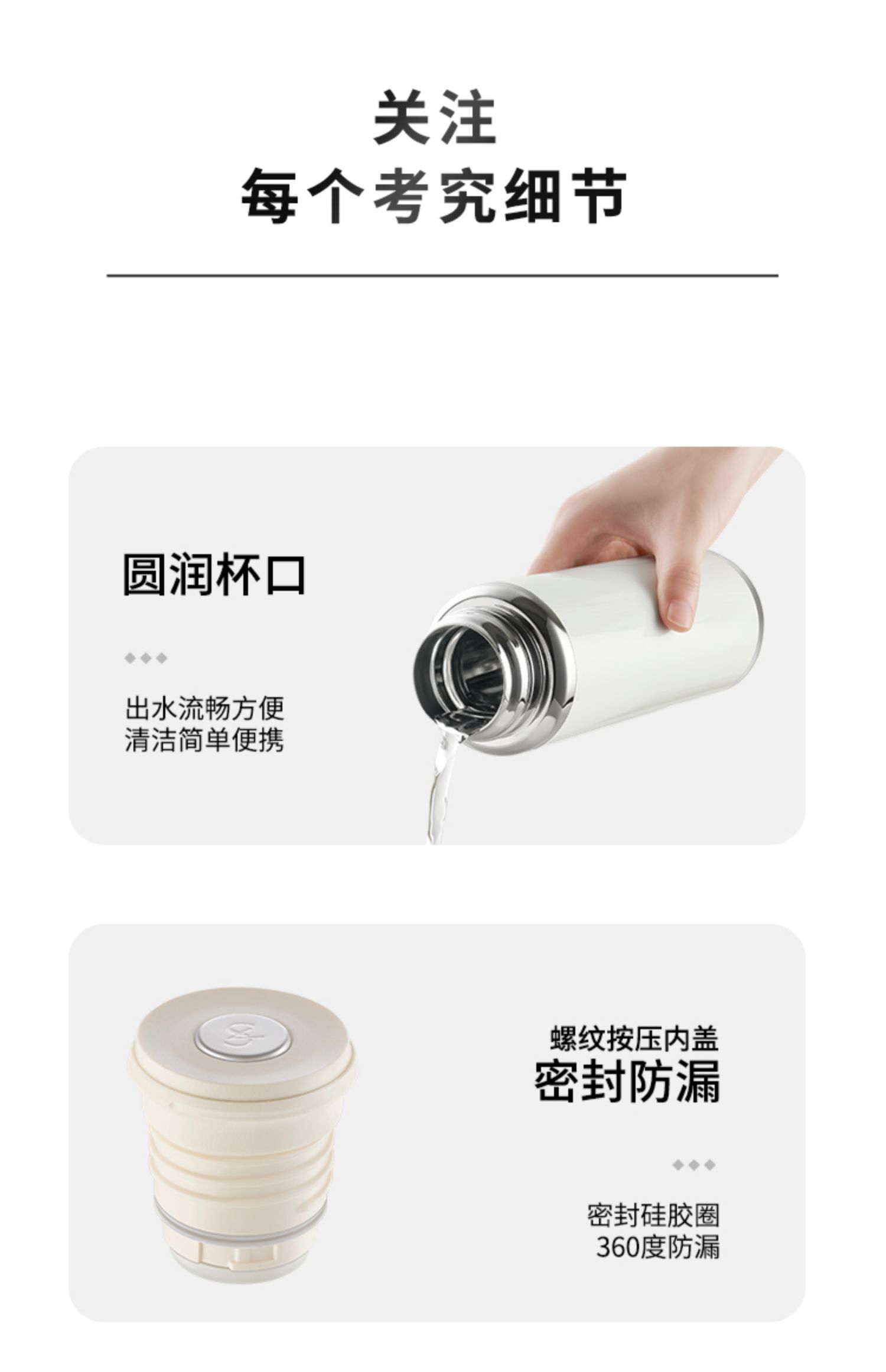 关注
每个考究细节

圆润杯口

出水流畅方便
清洁简单便携

螺纹按压内盖
密封防漏

密封硅胶圈
360度防漏