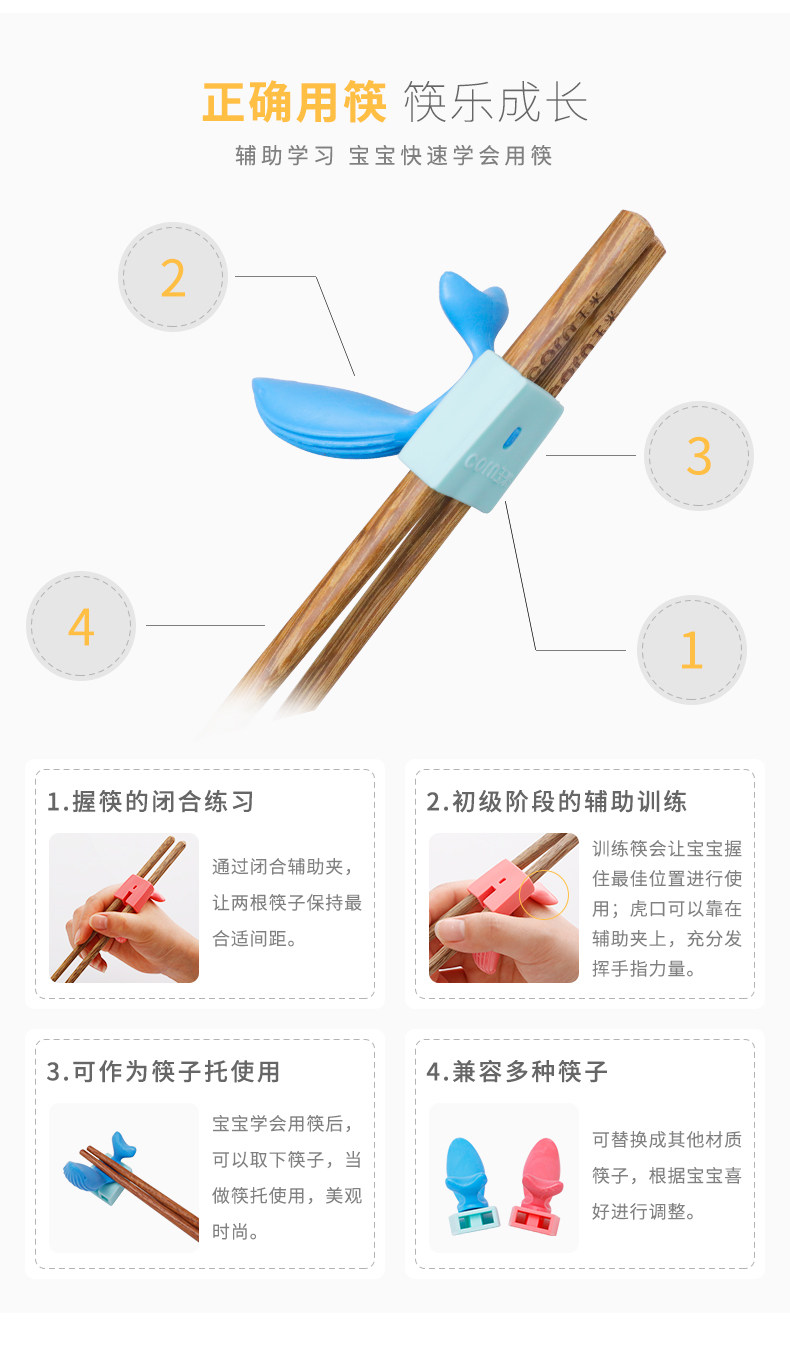 正确用筷 筷乐成长

辅助学习 宝宝快速学会用筷

2

3

4

1

1.握筷的闭合练习

通过闭合辅助夹，让两根筷子保持最合适间距。

2.初级阶段的辅助训练

训练筷会让宝宝握住最佳位置进行使用；虎口可以靠在辅助夹上，充分发挥手指力量。

3.可作为筷子托使用

宝宝学会用筷后，可以取下筷子，当做筷托使用，美观时尚。

4.兼容多种筷子

可替换成其他材质筷子，根据宝宝喜好进行调整。