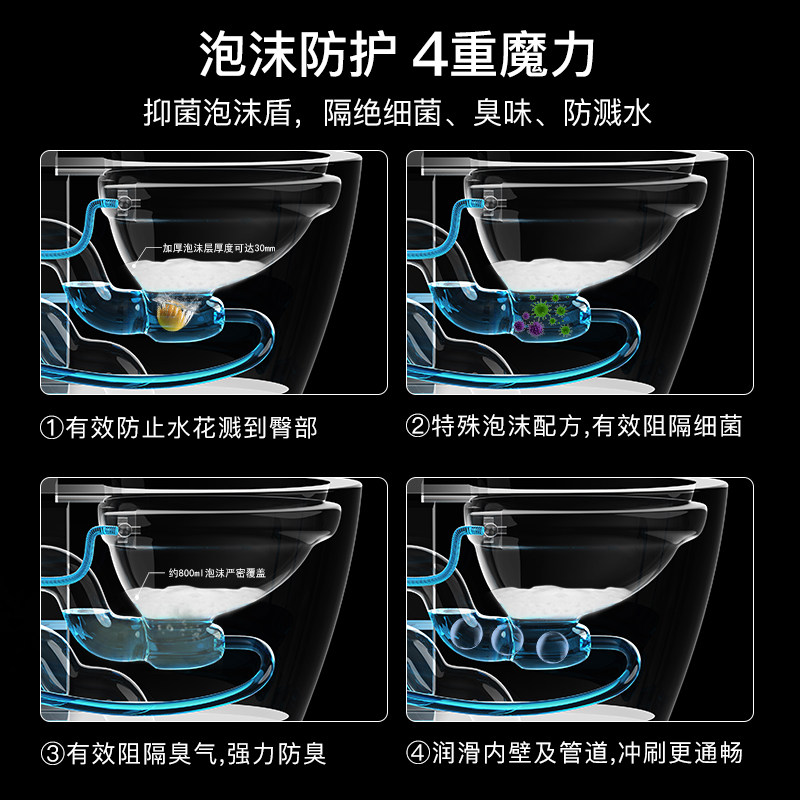 泡沫防护 4重魔力

抑菌泡沫盾，隔绝细菌、臭味、防溅水

加厚泡沫层厚度可达30mm

①有效防止水花溅到臀部

②特殊泡沫配方,有效阻隔细菌

约800ml泡沫严密覆盖

③有效阻隔臭气,强力防臭

④润滑内壁及管道,冲刷更通畅