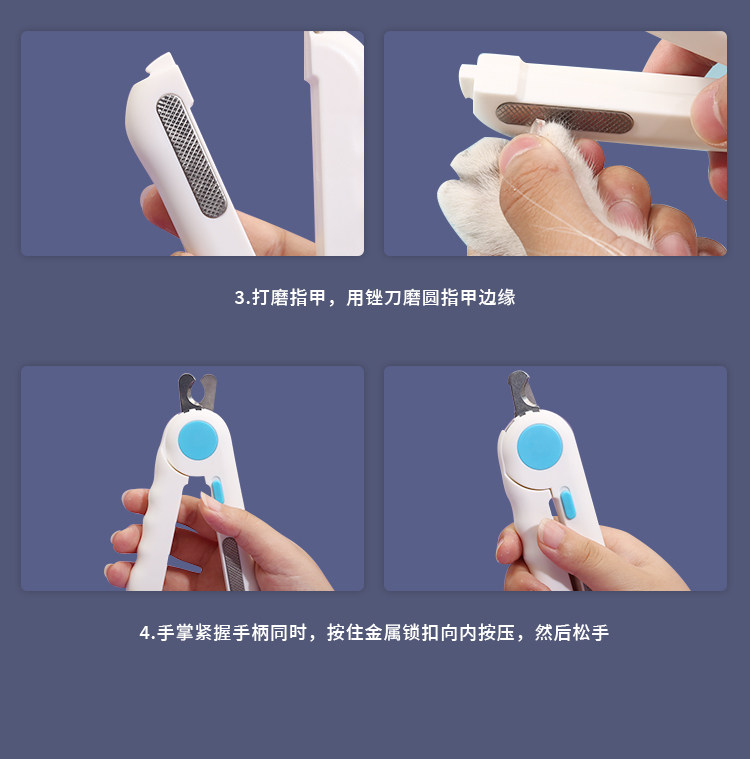 3.打磨指甲，用锉刀磨圆指甲边缘

4.手掌紧握手柄同时，按住金属锁扣向内按压，然后松手