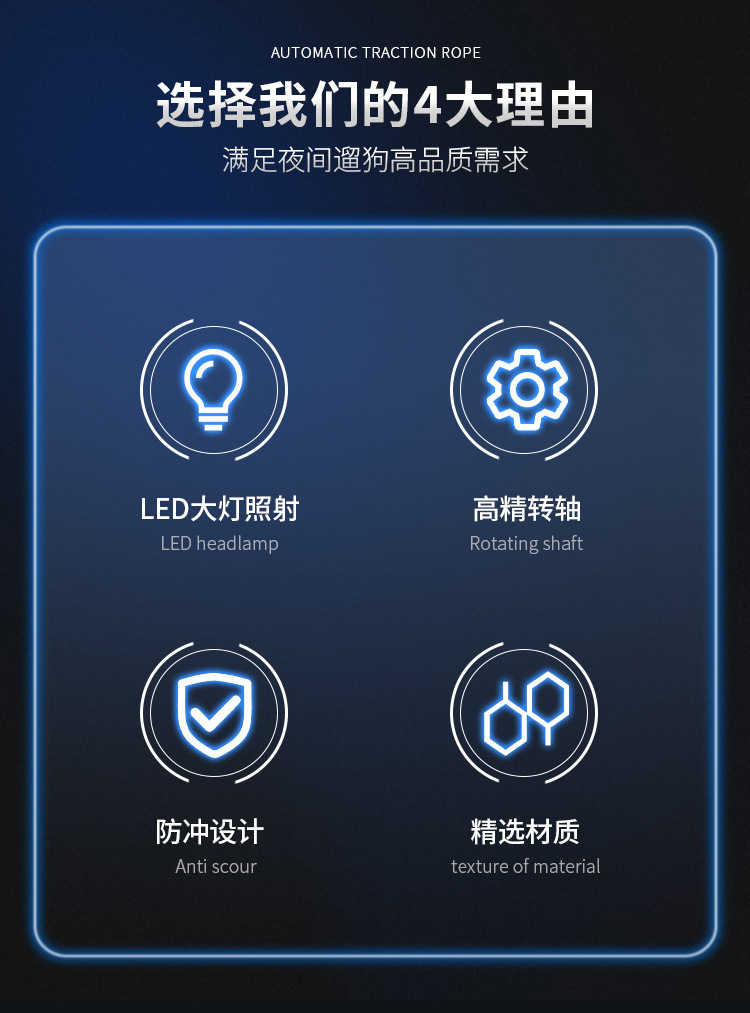 AUTOMATIC TRACTION ROPE

选择我们的4大理由

满足夜间遛狗高品质需求

LED大灯照射
LED headlamp

高精转轴
Rotating shaft

防冲设计
Anti scour

精选材质
texture of material