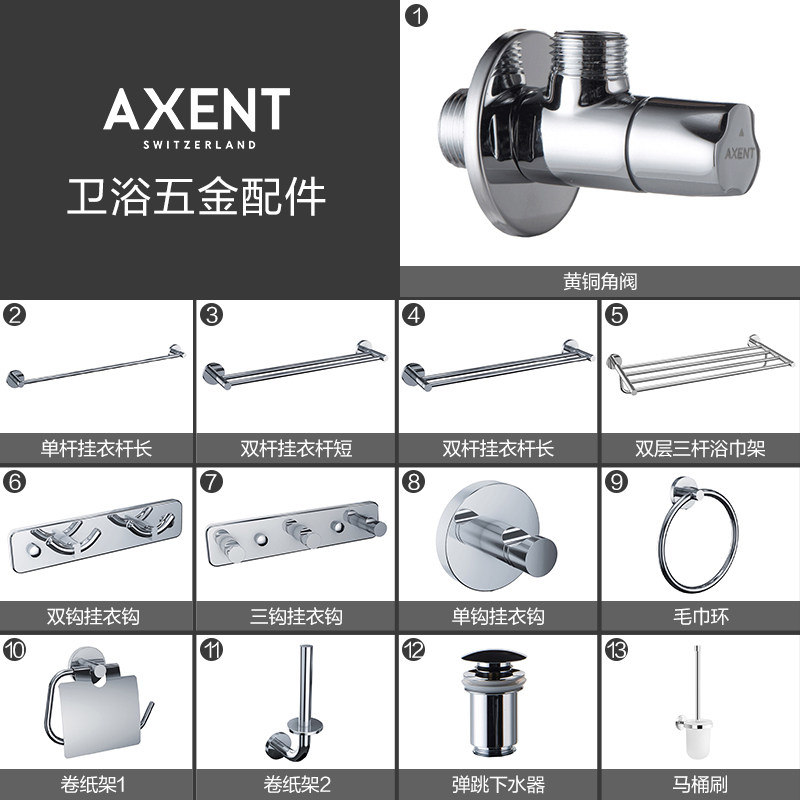 AXENT
SWITZERLAND
卫浴五金配件

1
AXENT
黄铜角阀

2
单杆挂衣杆长

3
双杆挂衣杆短

4
双杆挂衣杆长

5
双层三杆浴巾架

6
双钩挂衣钩

7
三钩挂衣钩

8
单钩挂衣钩

9
毛巾环

10
卷纸架1

11
卷纸架2

12
弹跳下水器

13
马桶刷