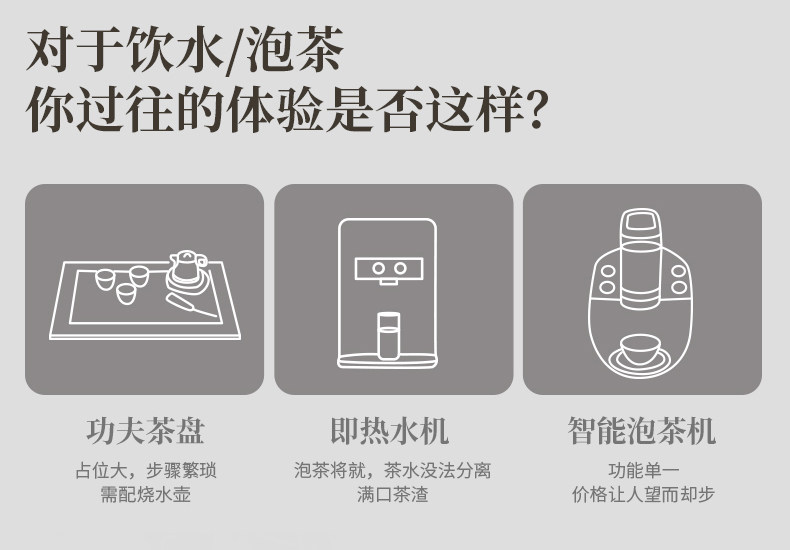 对于饮水/泡茶
你过往的体验是否这样?

功夫茶盘

占位大，步骤繁琐
需配烧水壶

即热水机

泡茶将就，茶水没法分离
满口茶渣

智能泡茶机

功能单一
价格让人望而却步